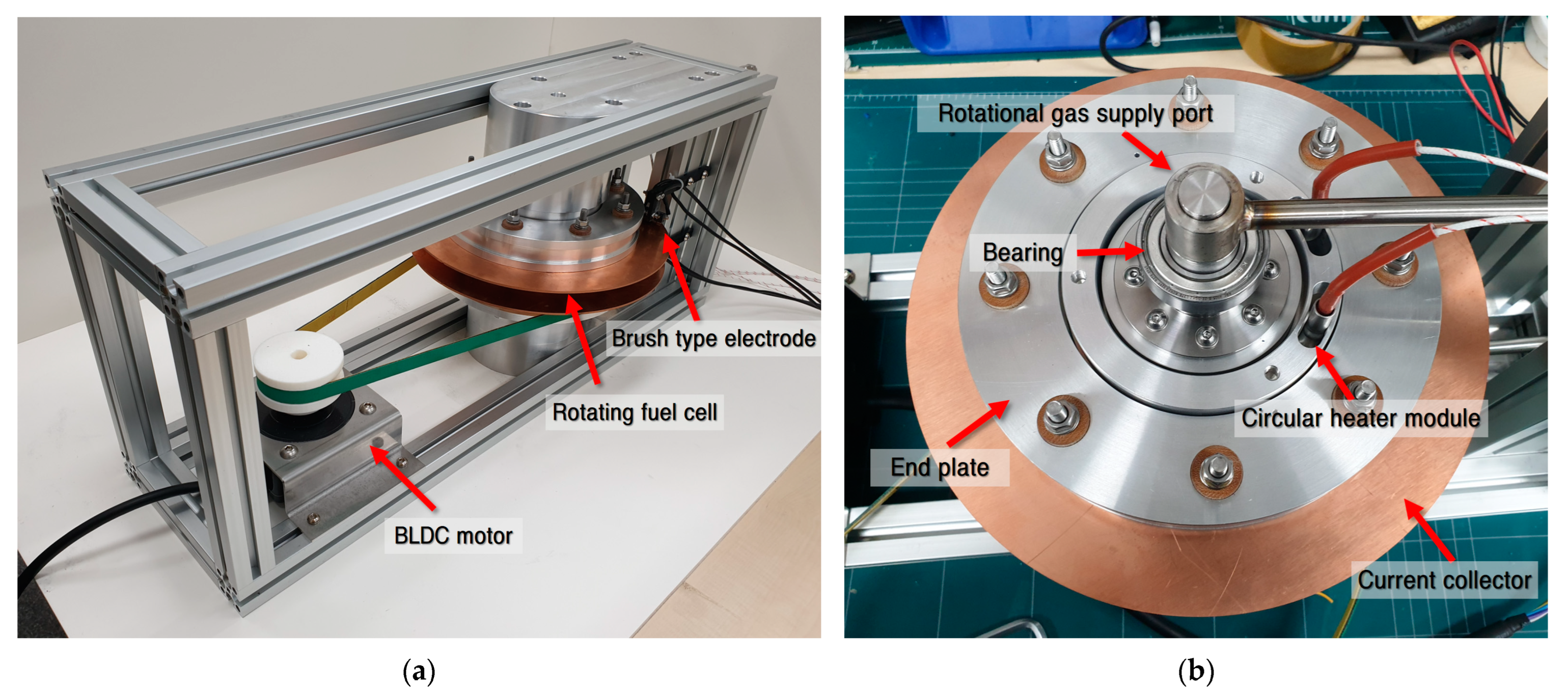 Brush type electrode

Rotating fuel cell

BLDC motor

(a)

Rotational gas supply port

Bearing

Circular heater module

End plate

Current collector

(b)