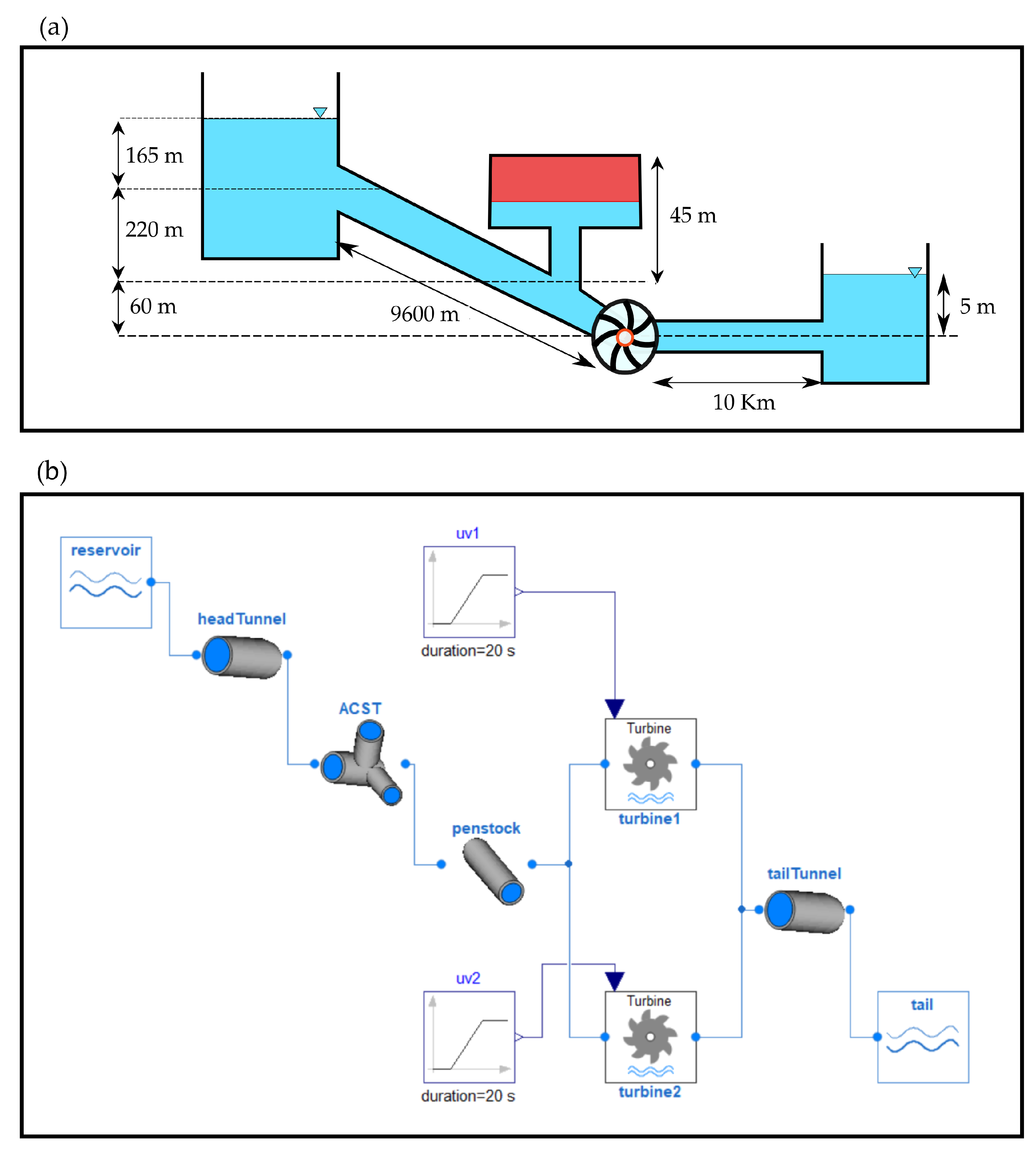 (a)

165 m
220 m
60 m
9600 m
45 m
5 m
10 Km

(b)

reservoir
headTunnel
ACST
penstock
uv1
duration=20 s
Turbine
turbine1
tailTunnel
uv2
duration=20 s
Turbine
turbine2
tail