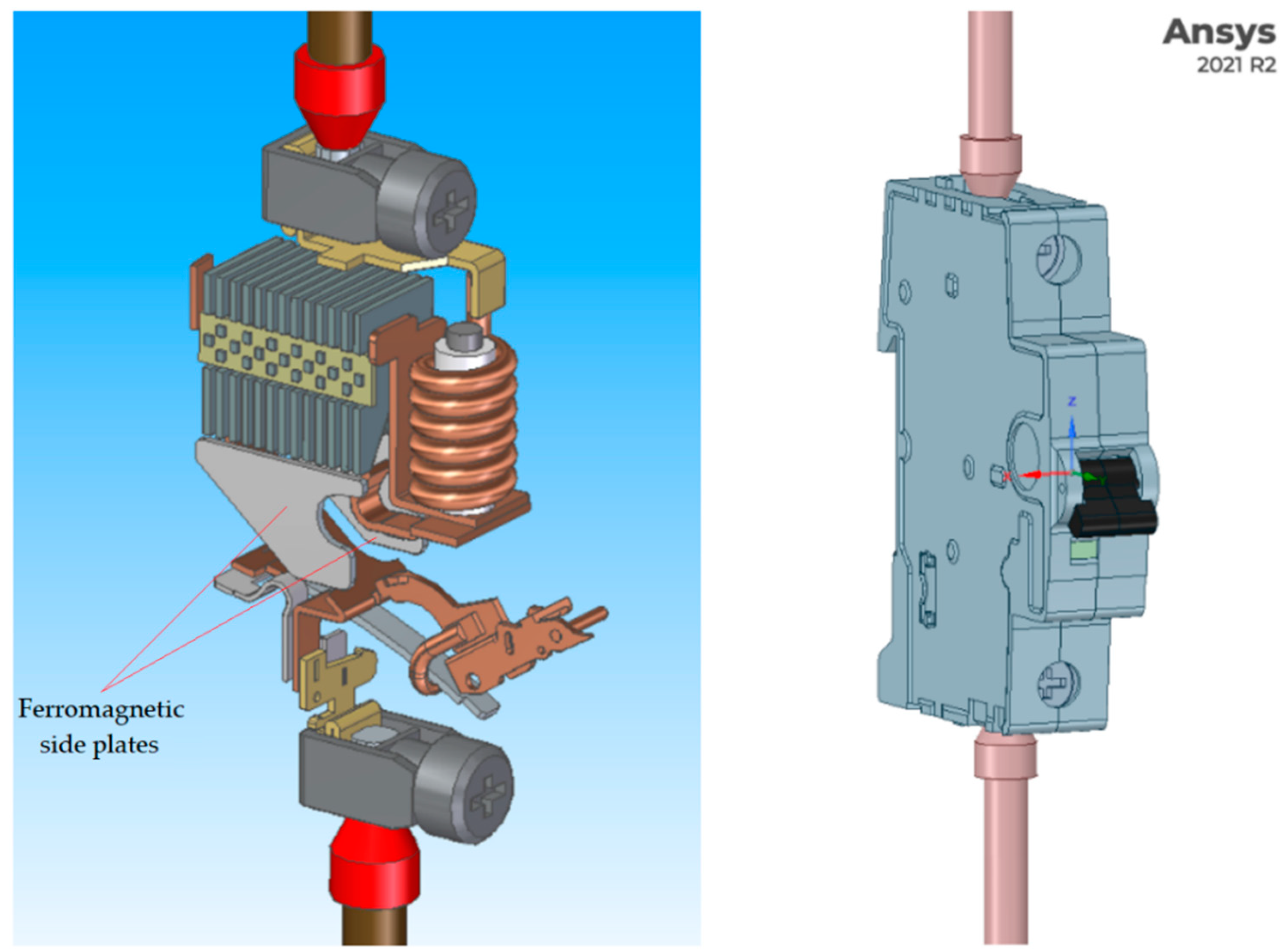 Ferromagnetic side plates

Ansys
2021 R2

Z
X
Y