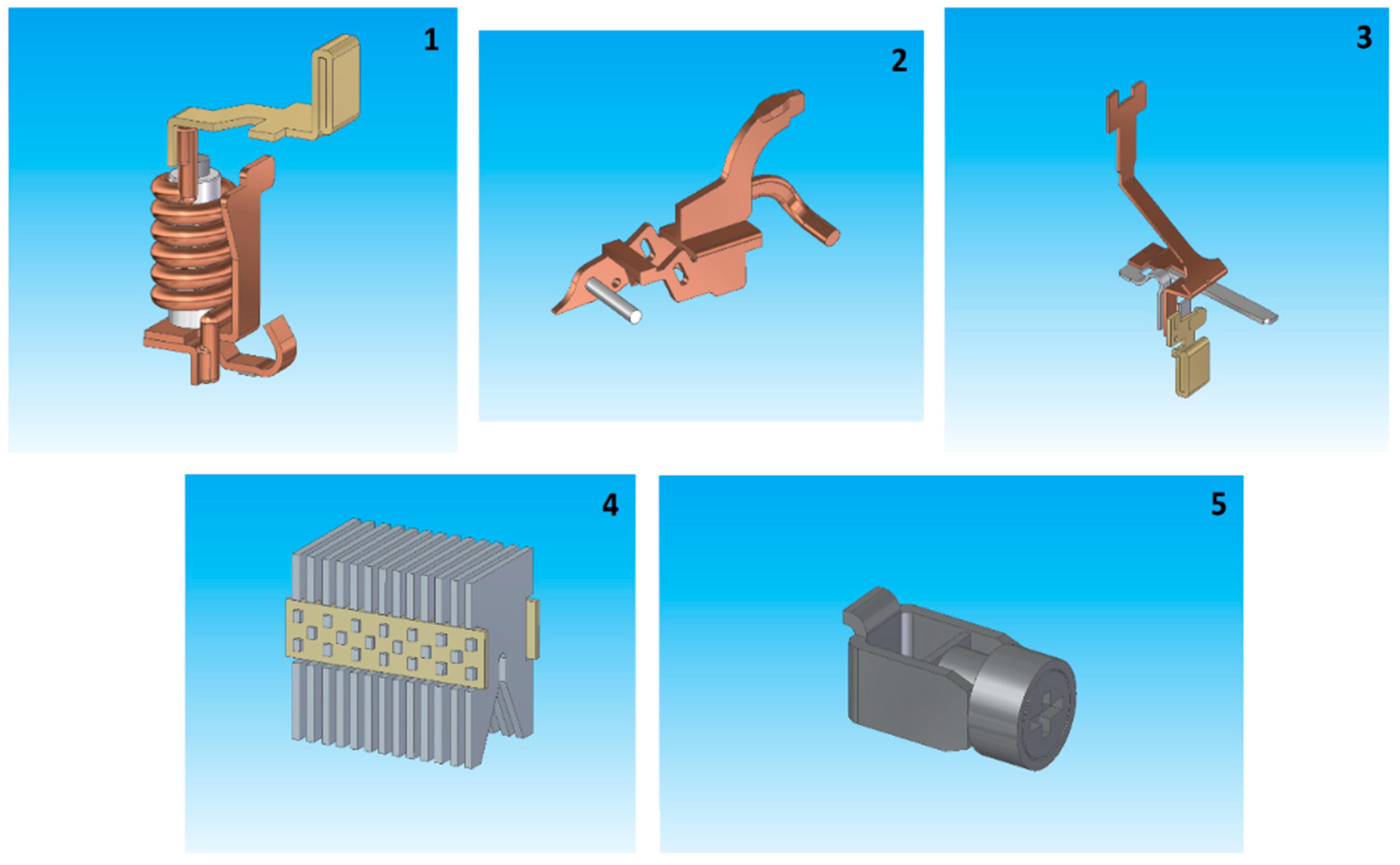 1

2

3

4

5