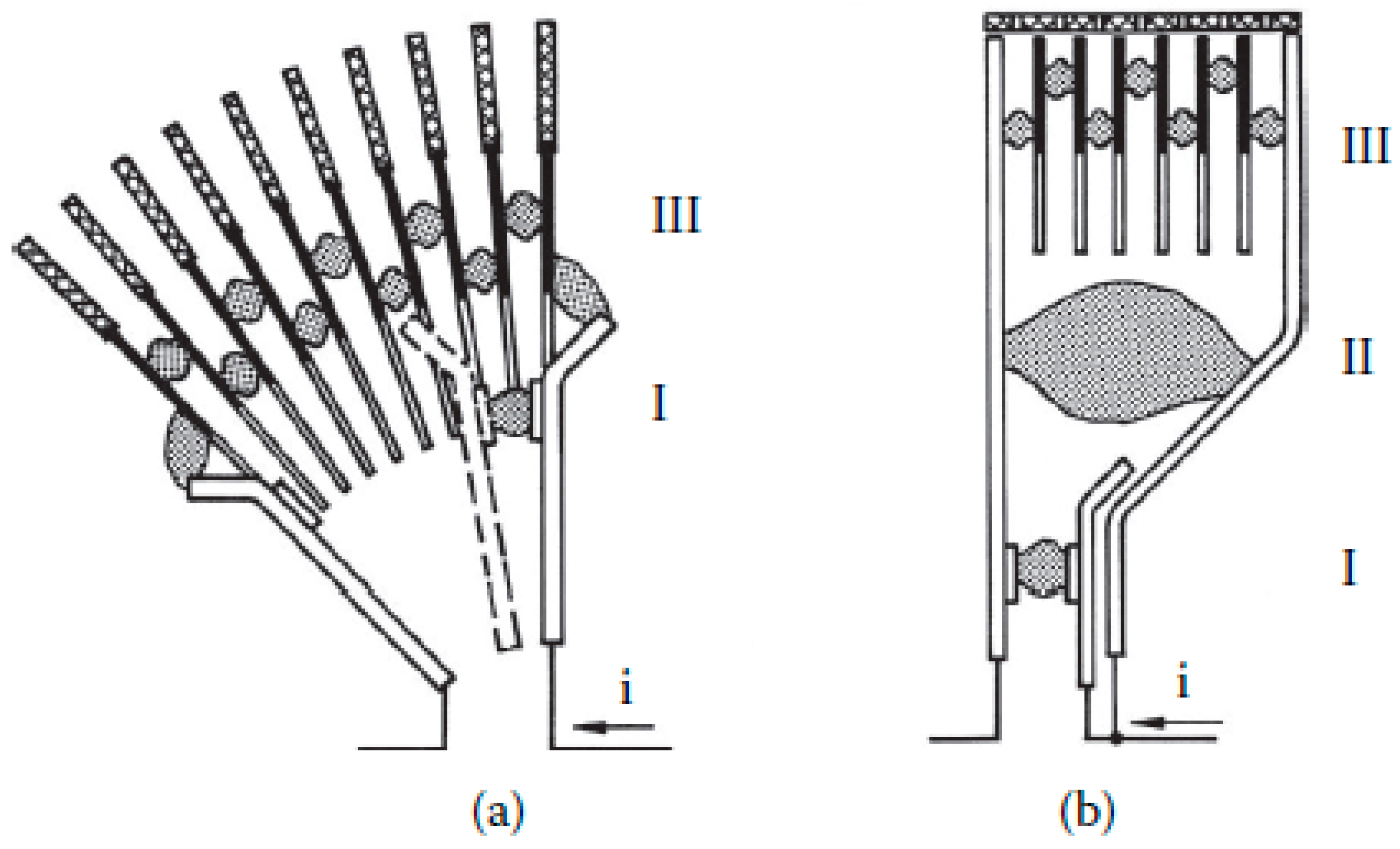 III

I

i

(a)

III

II

I

i

(b)