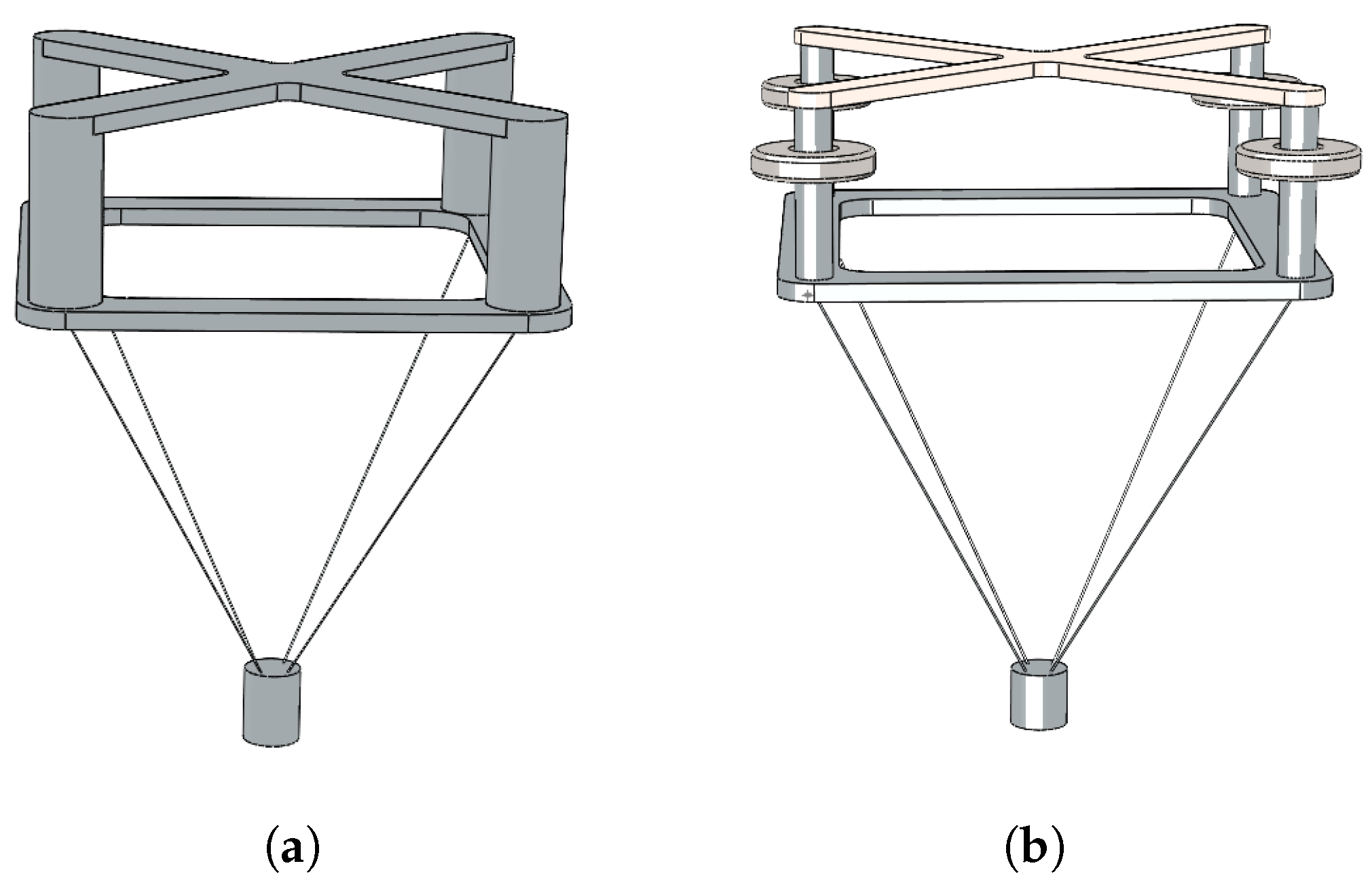 (a)

(b)