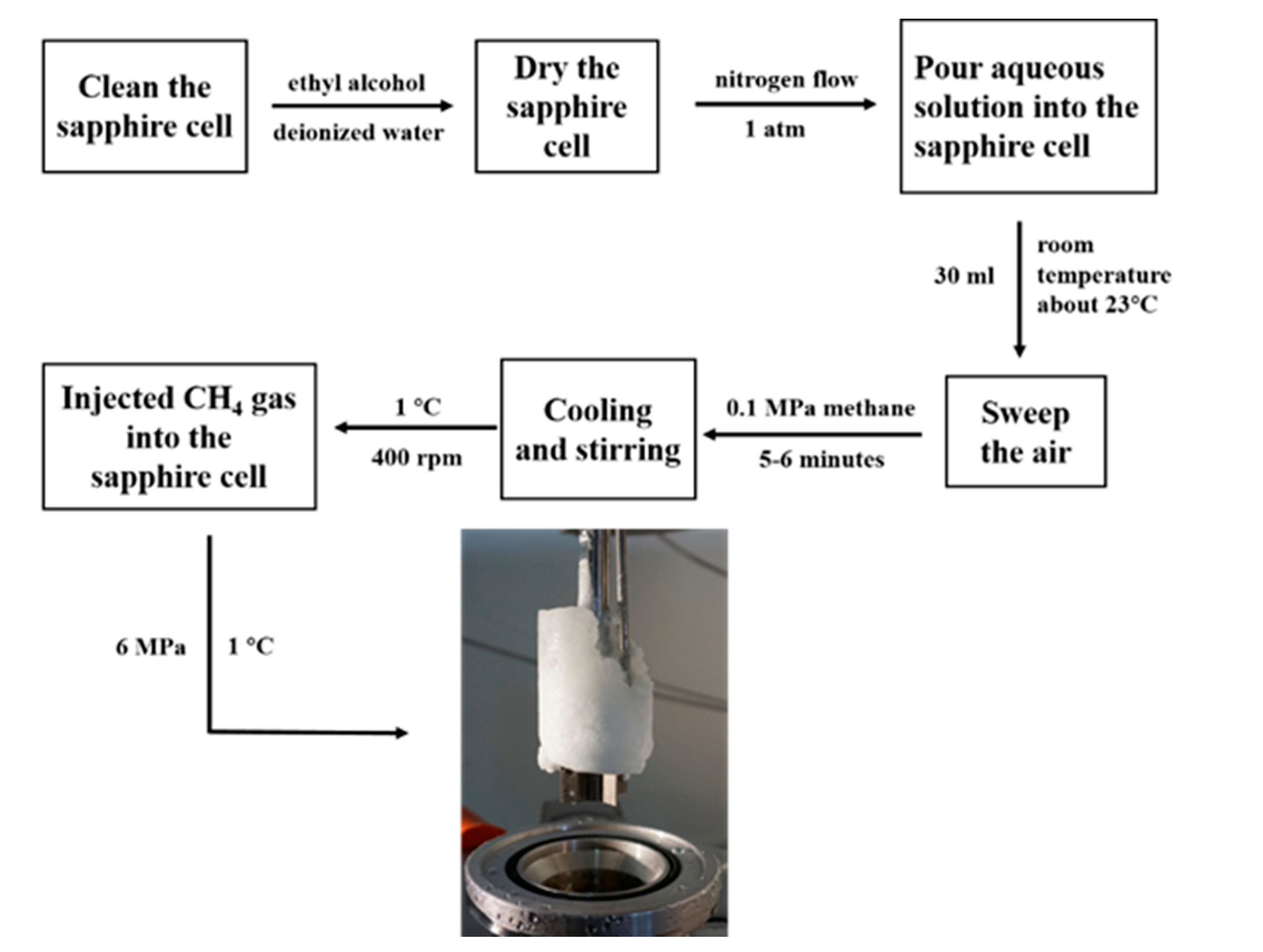 Clean the sapphire cell

ethyl alcohol

deionized water

Dry the sapphire cell

nitrogen flow

1 atm

Pour aqueous solution into the sapphire cell

30 ml

room temperature about 23°C

Sweep the air

0.1 MPa methane

5-6 minutes

Cooling and stirring

1 °C

400 rpm

Injected $CH_4$ gas into the sapphire cell

6 MPa

1 °C