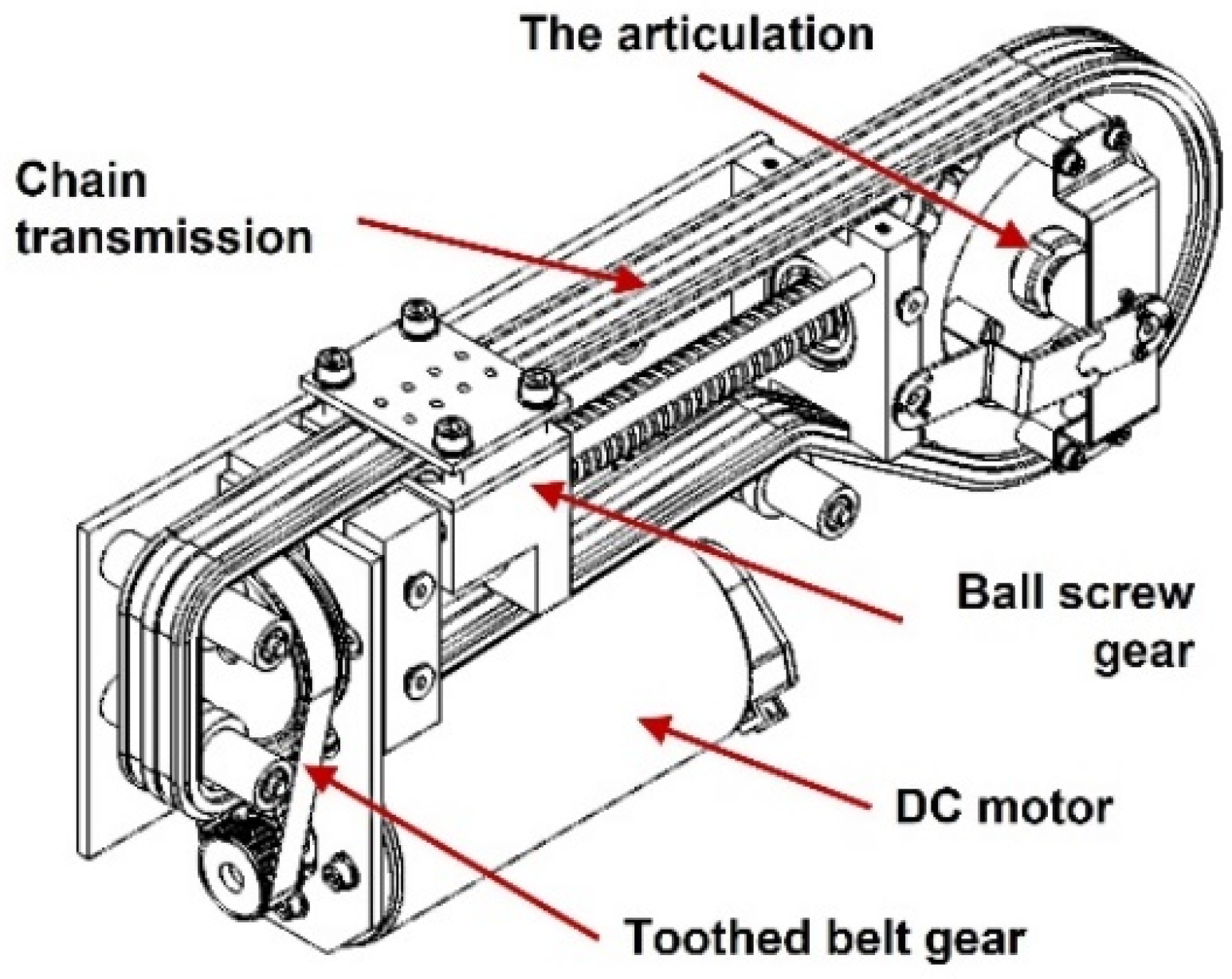 The articulation

Chain transmission

Ball screw gear

DC motor

Toothed belt gear