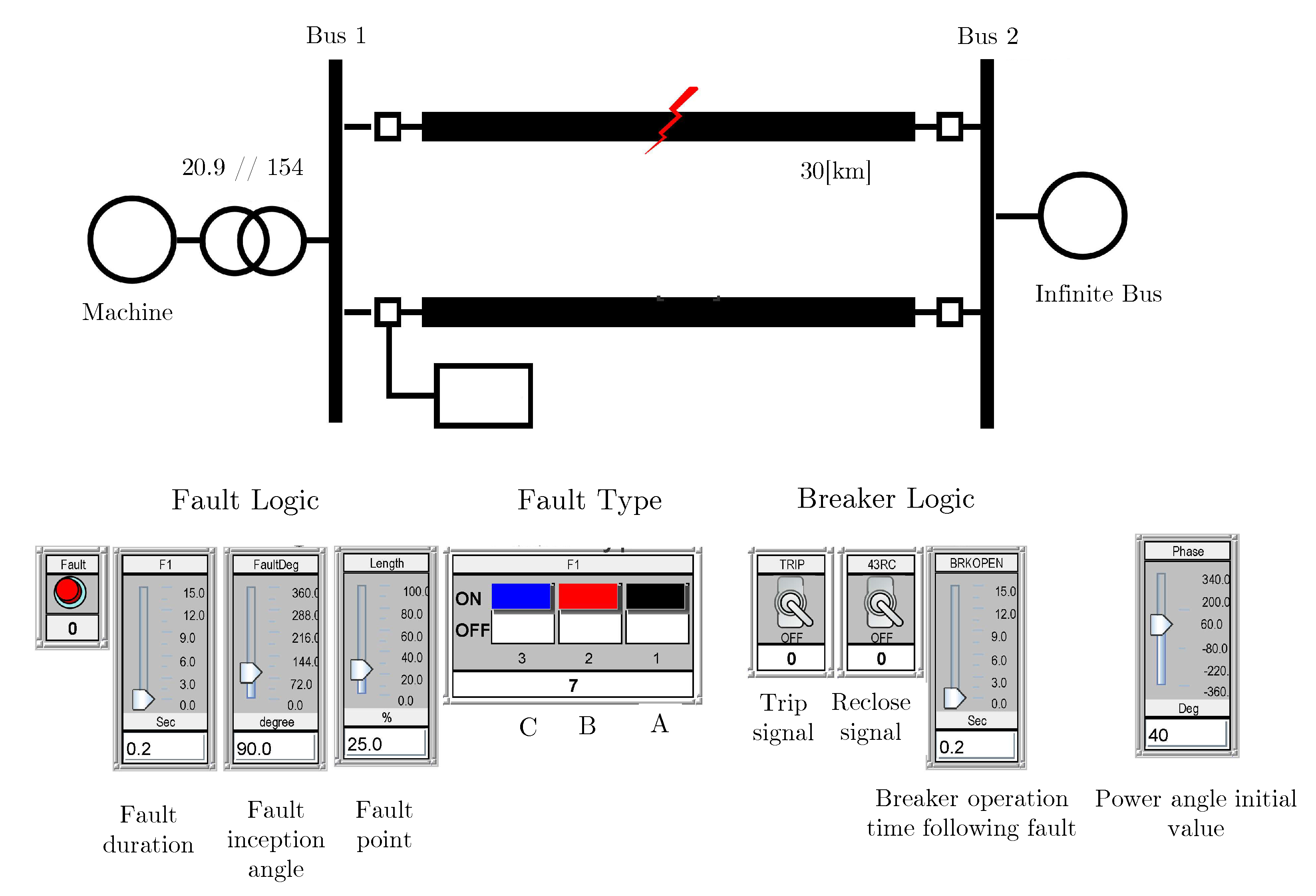 Bus 1

Bus 2

20.9 // 154

30[km]

Machine

Infinite Bus

Fault Logic

Fault Type

Breaker Logic

Fault
0

F1
15.0
12.0
9.0
6.0
3.0
0.0
Sec
0.2

FaultDeg
360.0
288.0
216.0
144.0
72.0
0.0
degree
90.0

Length
100.0
80.0
60.0
40.0
20.0
0.0
%
25.0

F1
ON
OFF
3
2
1
7

C B A

TRIP
OFF
0

43RC
OFF
0

BRKOPEN
15.0
12.0
9.0
6.0
3.0
0.0
Sec
0.2

Phase
340.0
200.0
60.0
-80.0
-220.
-360.
Deg
40

Trip signal

Reclose signal

Fault duration

Fault inception angle

Fault point

Breaker operation time following fault

Power angle initial value