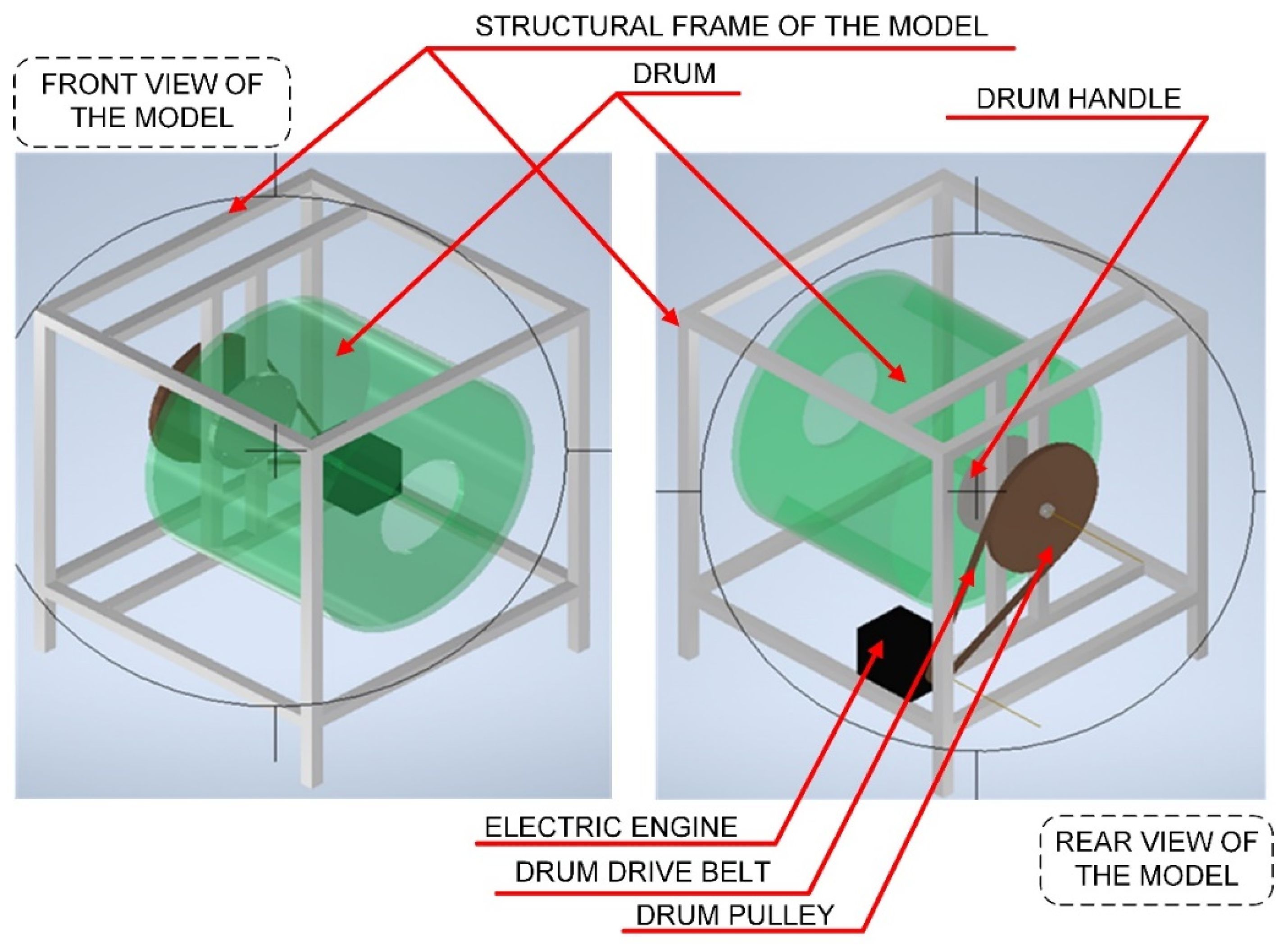 STRUCTURAL FRAME OF THE MODEL

FRONT VIEW OF THE MODEL

DRUM

DRUM HANDLE

ELECTRIC ENGINE

DRUM DRIVE BELT

DRUM PULLEY

REAR VIEW OF THE MODEL