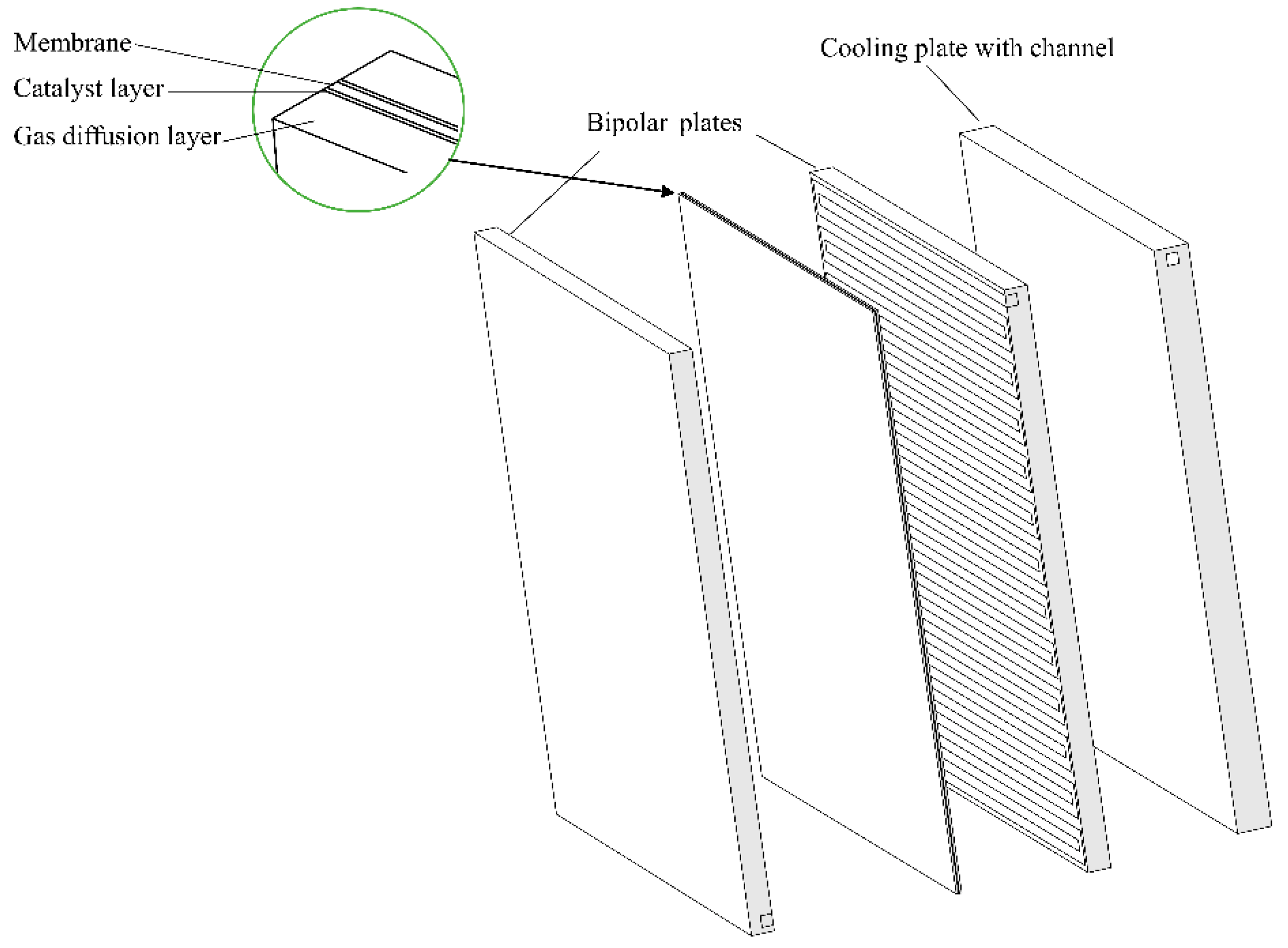 Membrane
Catalyst layer
Gas diffusion layer
Bipolar plates
Cooling plate with channel