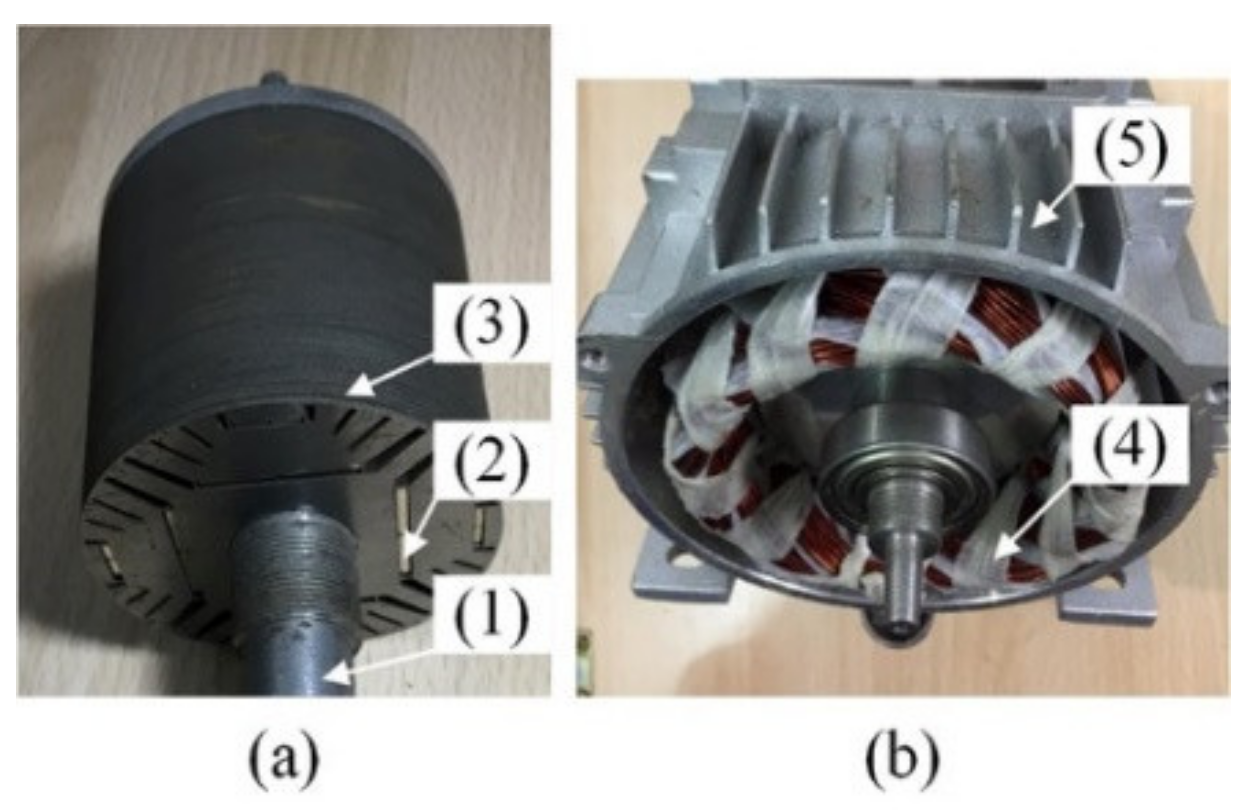 (3)
(2)
(1)
(5)
(4)
(a)
(b)