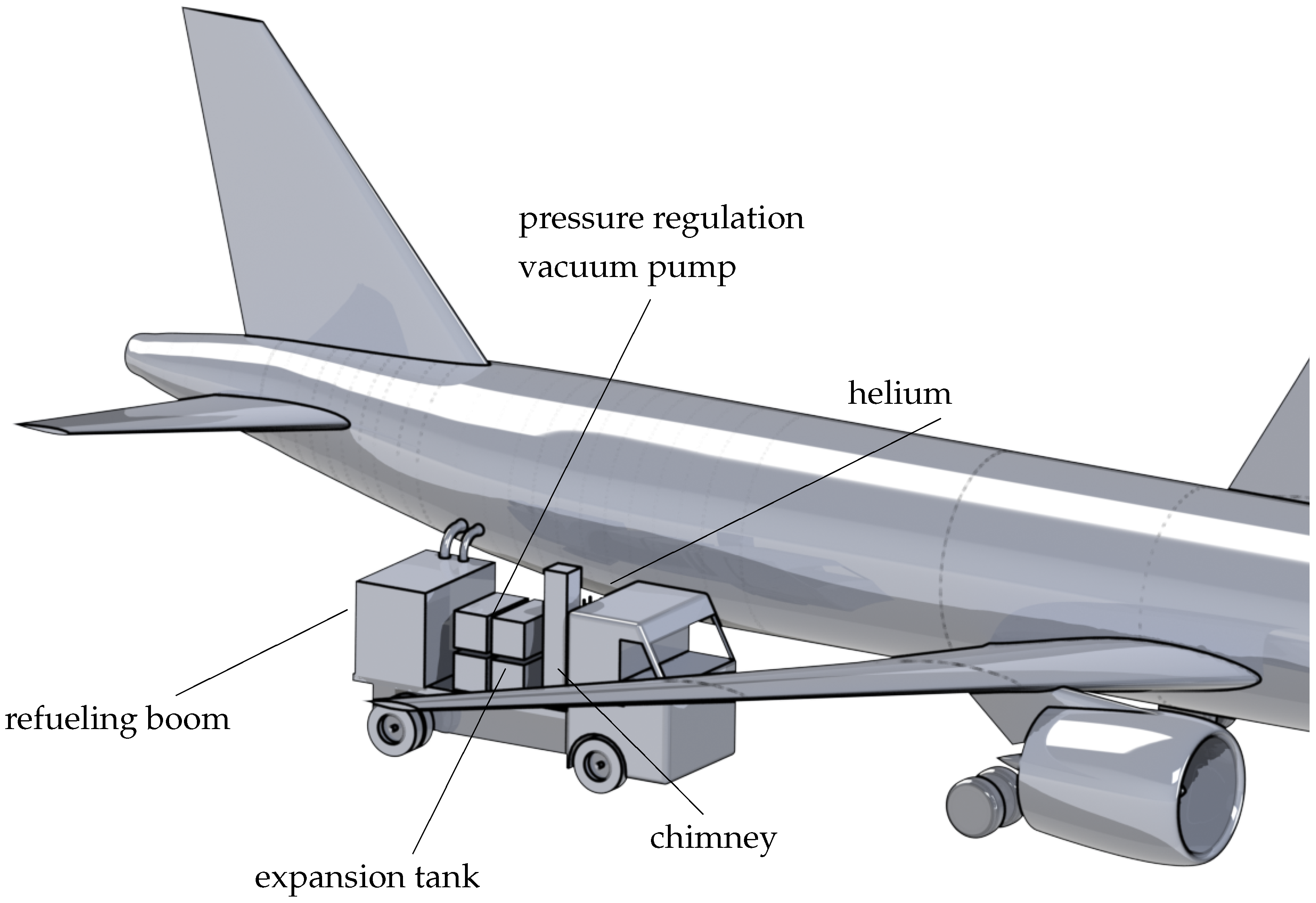 pressure regulation
vacuum pump

helium

refueling boom

chimney

expansion tank