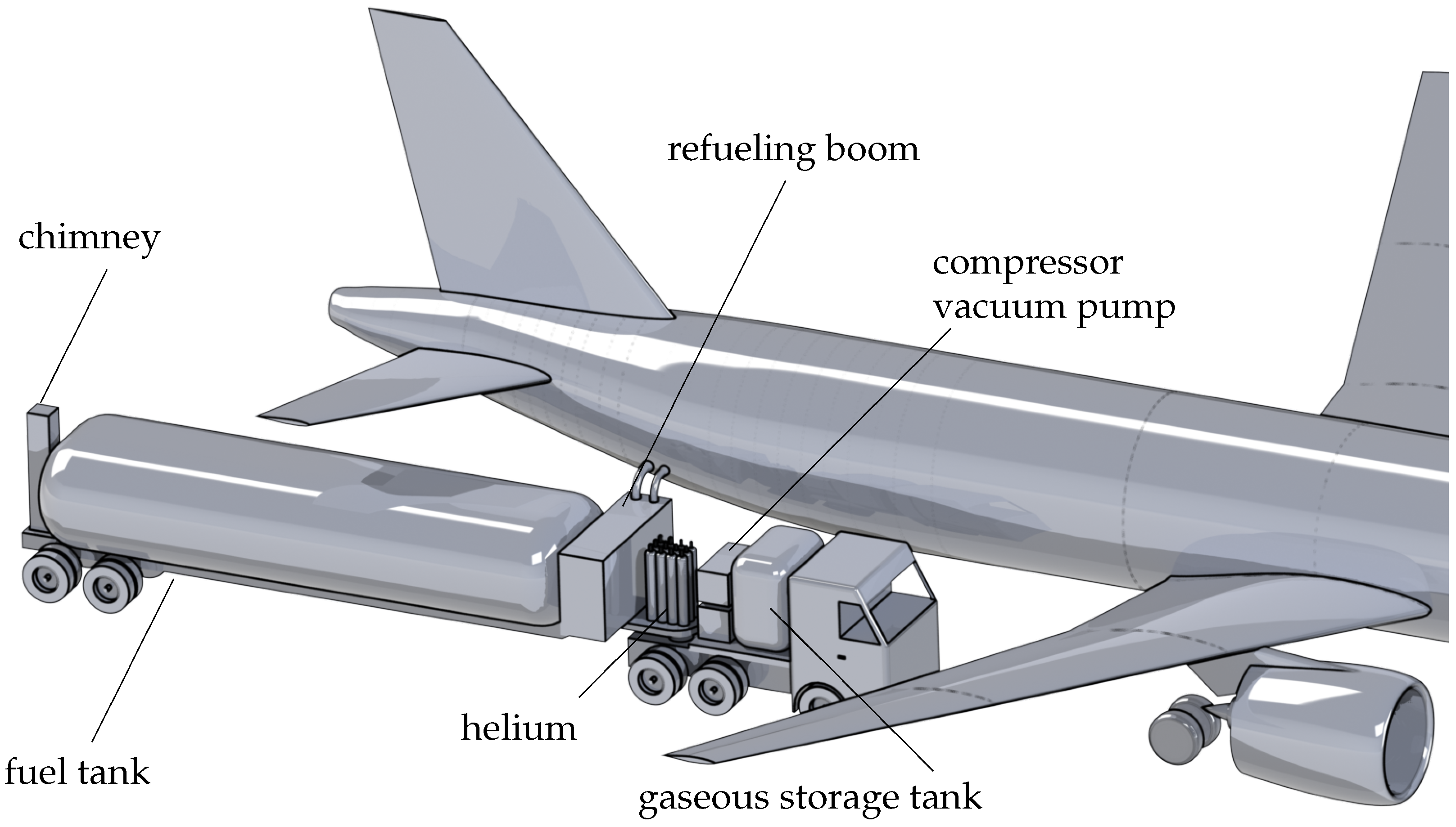 refueling boom

chimney

compressor
vacuum pump

helium

fuel tank

gaseous storage tank