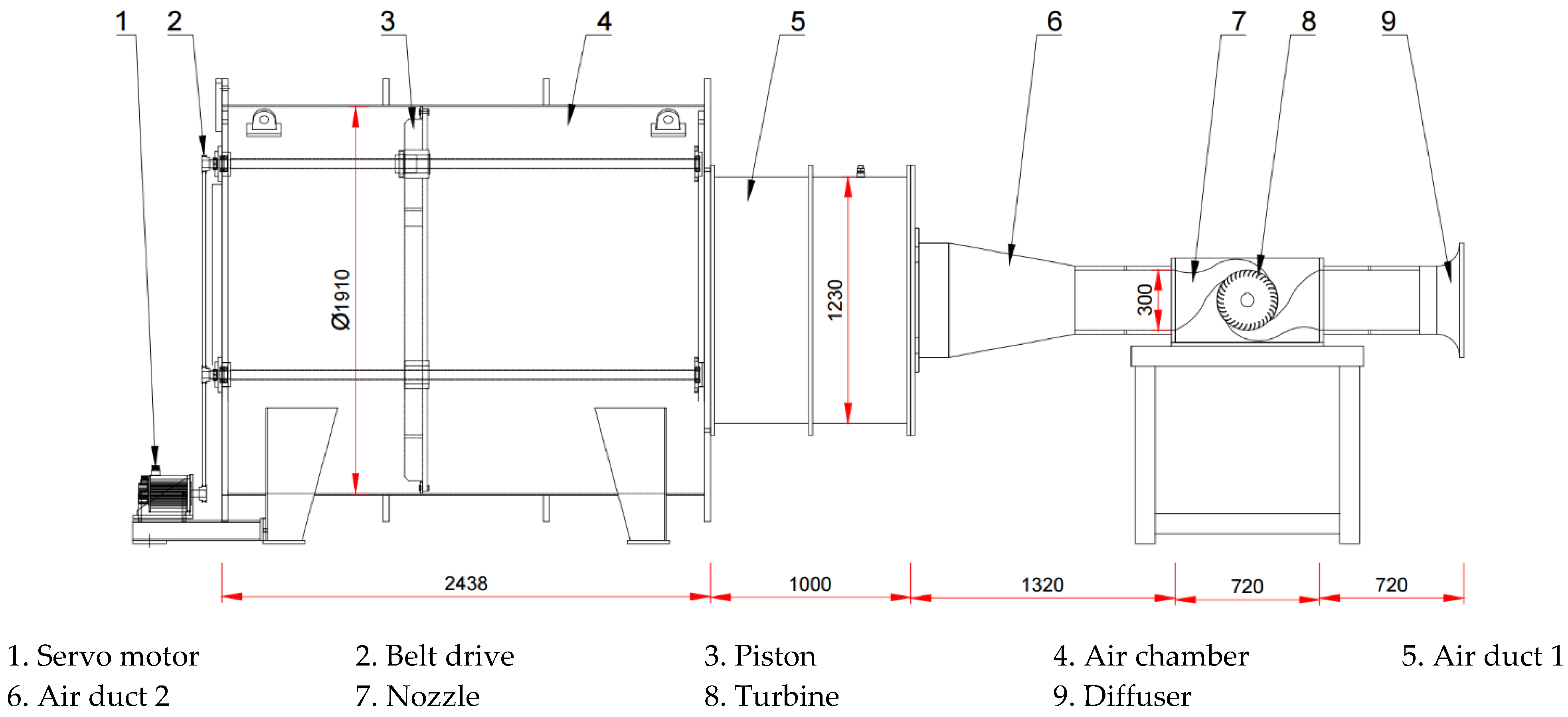 1 2 3 4 5 6 7 8 9

Ø1910

1230

300

2438 1000 1320 720 720

1. Servo motor 2. Belt drive 3. Piston 4. Air chamber 5. Air duct 1
6. Air duct 2 7. Nozzle 8. Turbine 9. Diffuser