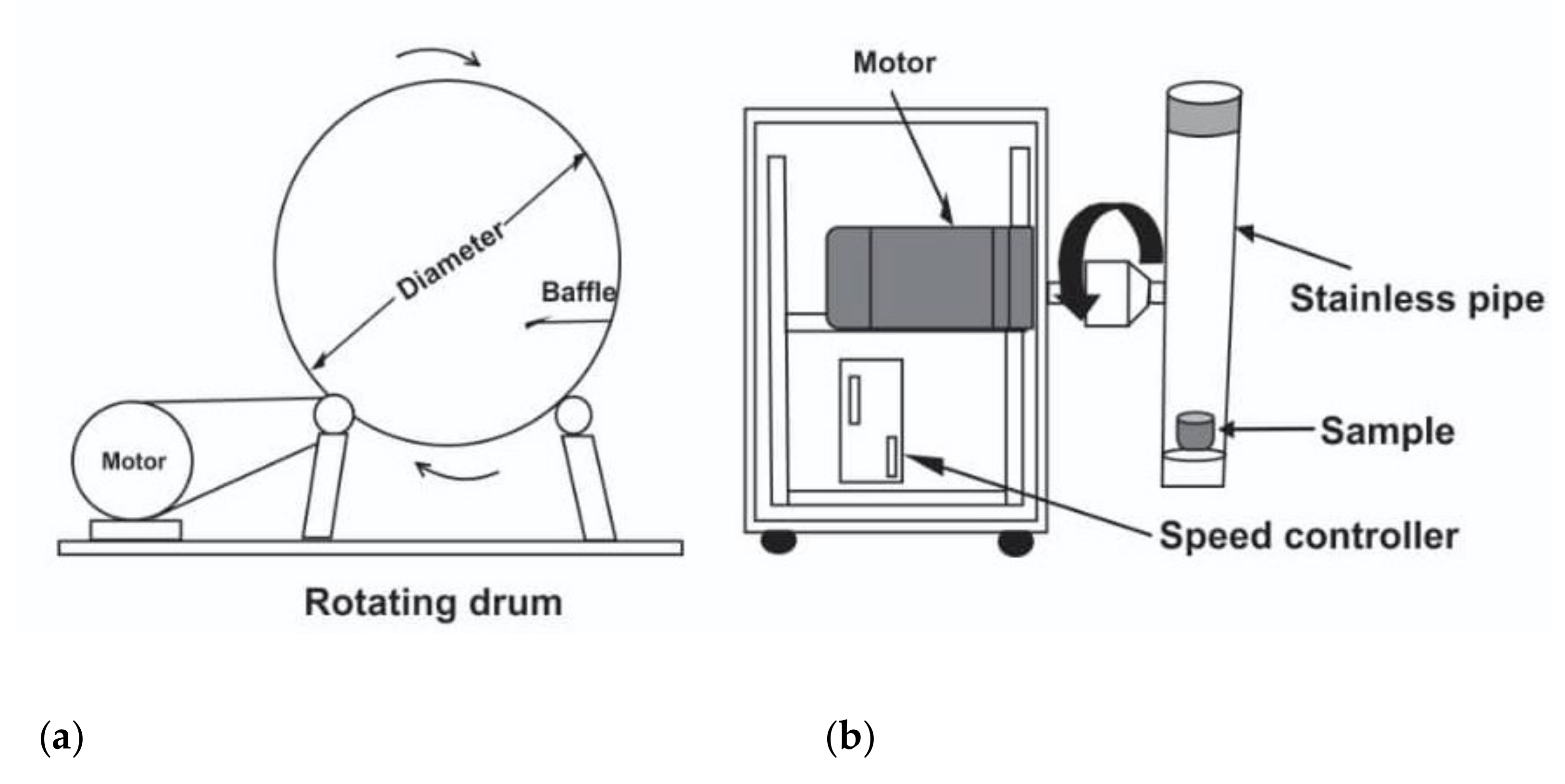 Diameter

Baffle

Motor

Rotating drum

Motor

Stainless pipe

Sample

Speed controller

(a)

(b)