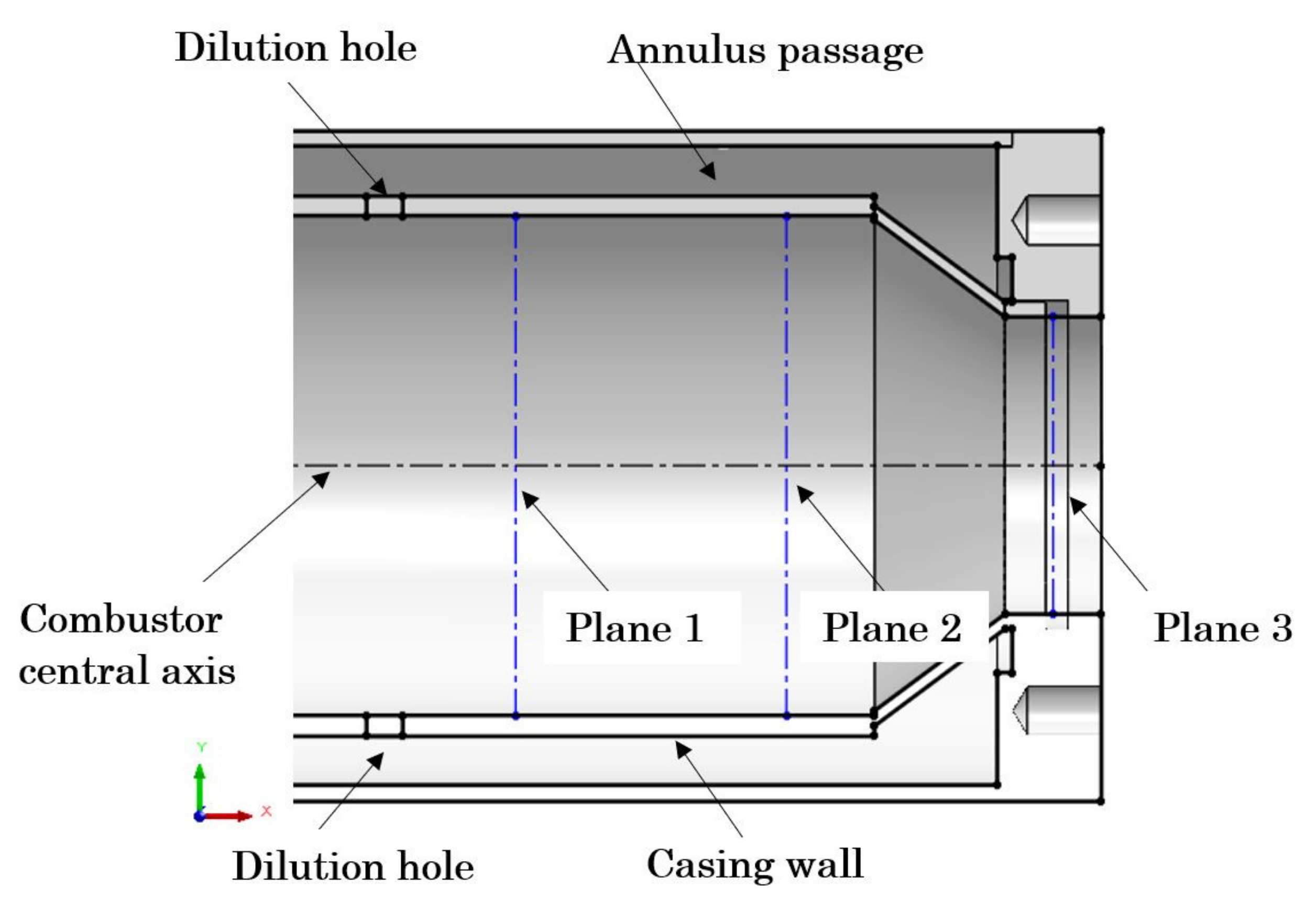 Dilution hole

Annulus passage

Combustor central axis

Plane 1

Plane 2

Plane 3

Y

X

Dilution hole

Casing wall