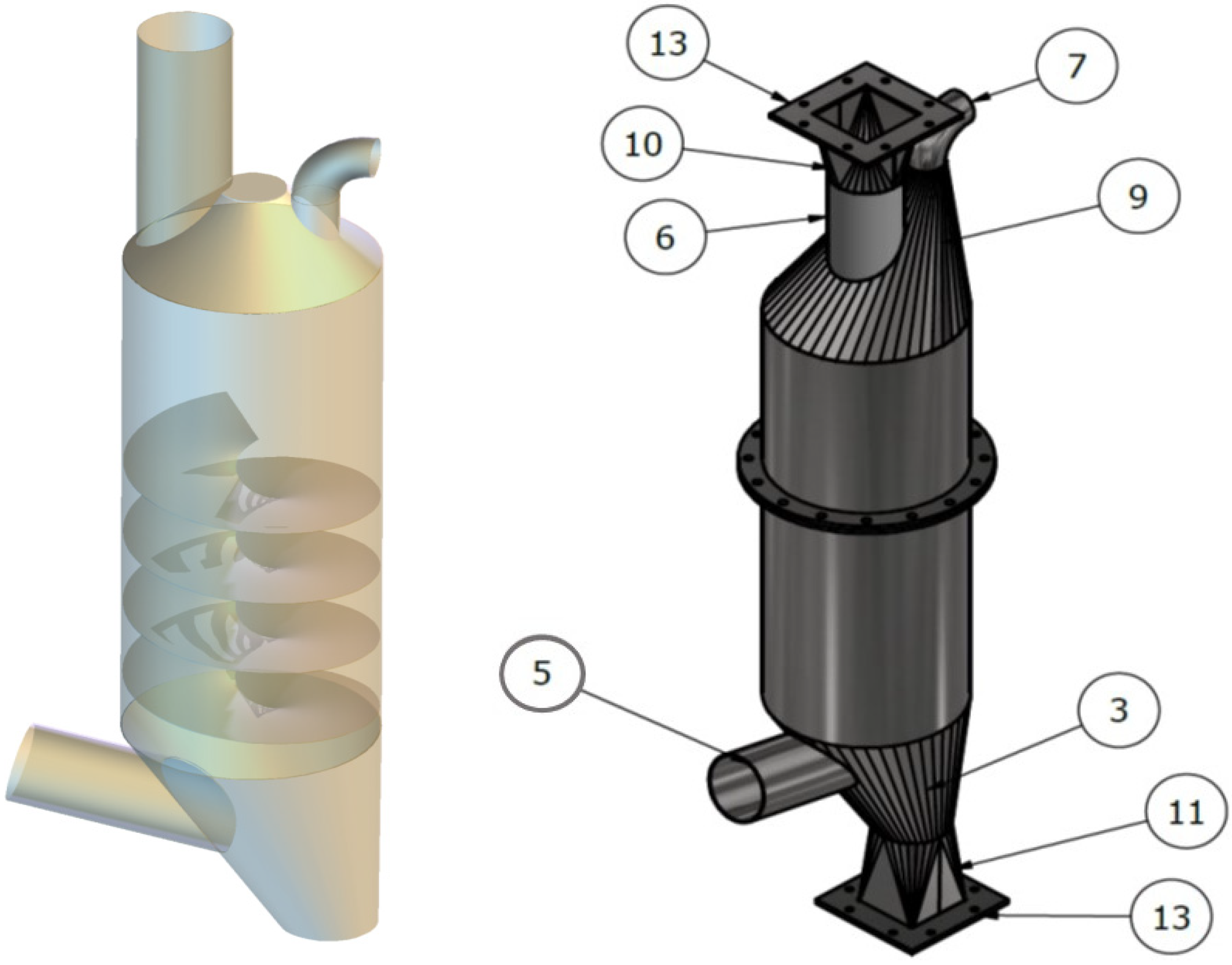 13
7
10
9
6
5
3
11
13