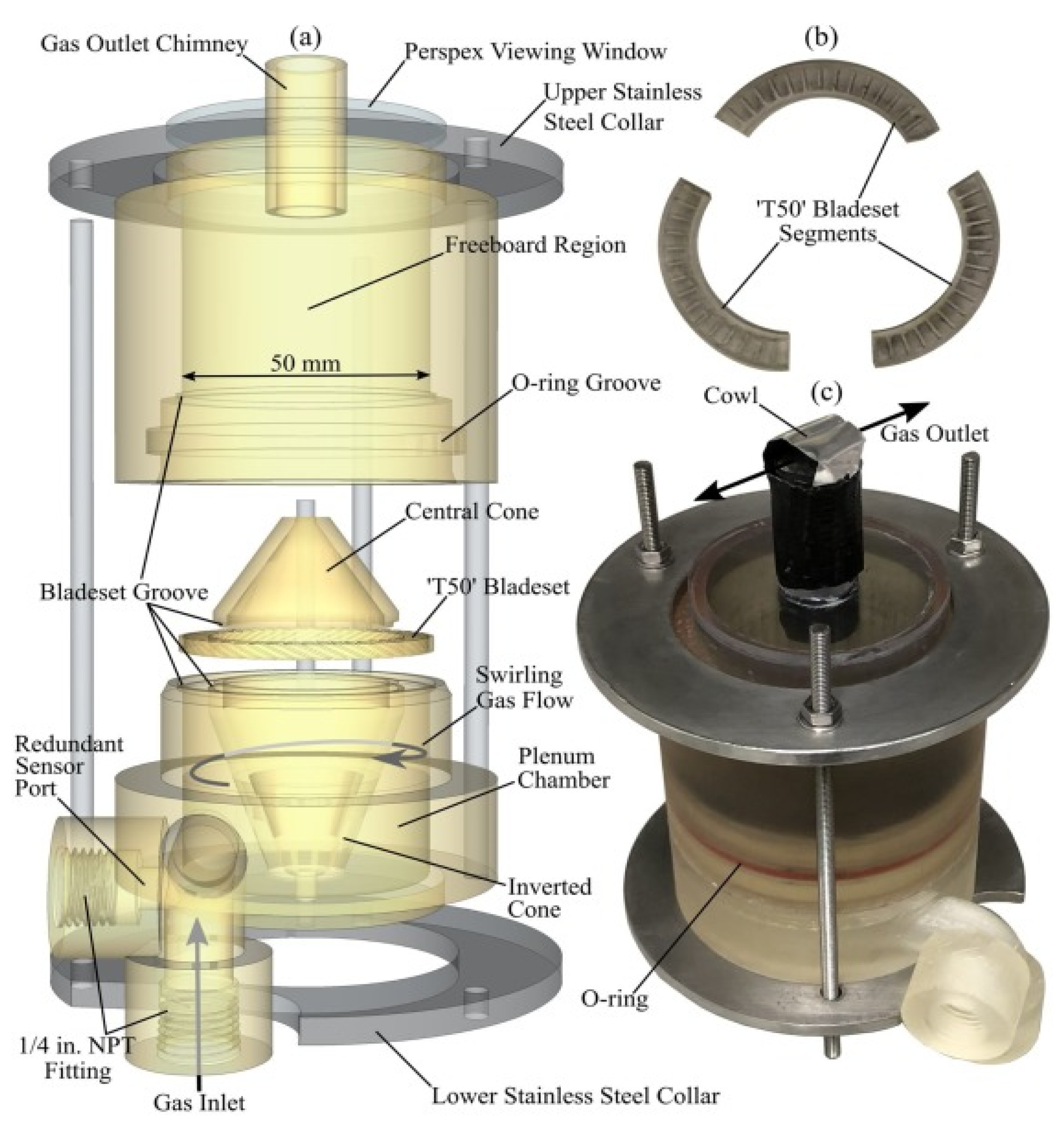 (a)

Gas Outlet Chimney

Perspex Viewing Window

Upper Stainless Steel Collar

Freeboard Region

50 mm

O-ring Groove

Central Cone

Bladeset Groove

'T50' Bladeset

Swirling Gas Flow

Redundant Sensor Port

Plenum Chamber

Inverted Cone

1/4 in. NPT Fitting

Gas Inlet

Lower Stainless Steel Collar

(b)

'T50' Bladeset Segments

(c)

Cowl

Gas Outlet

O-ring