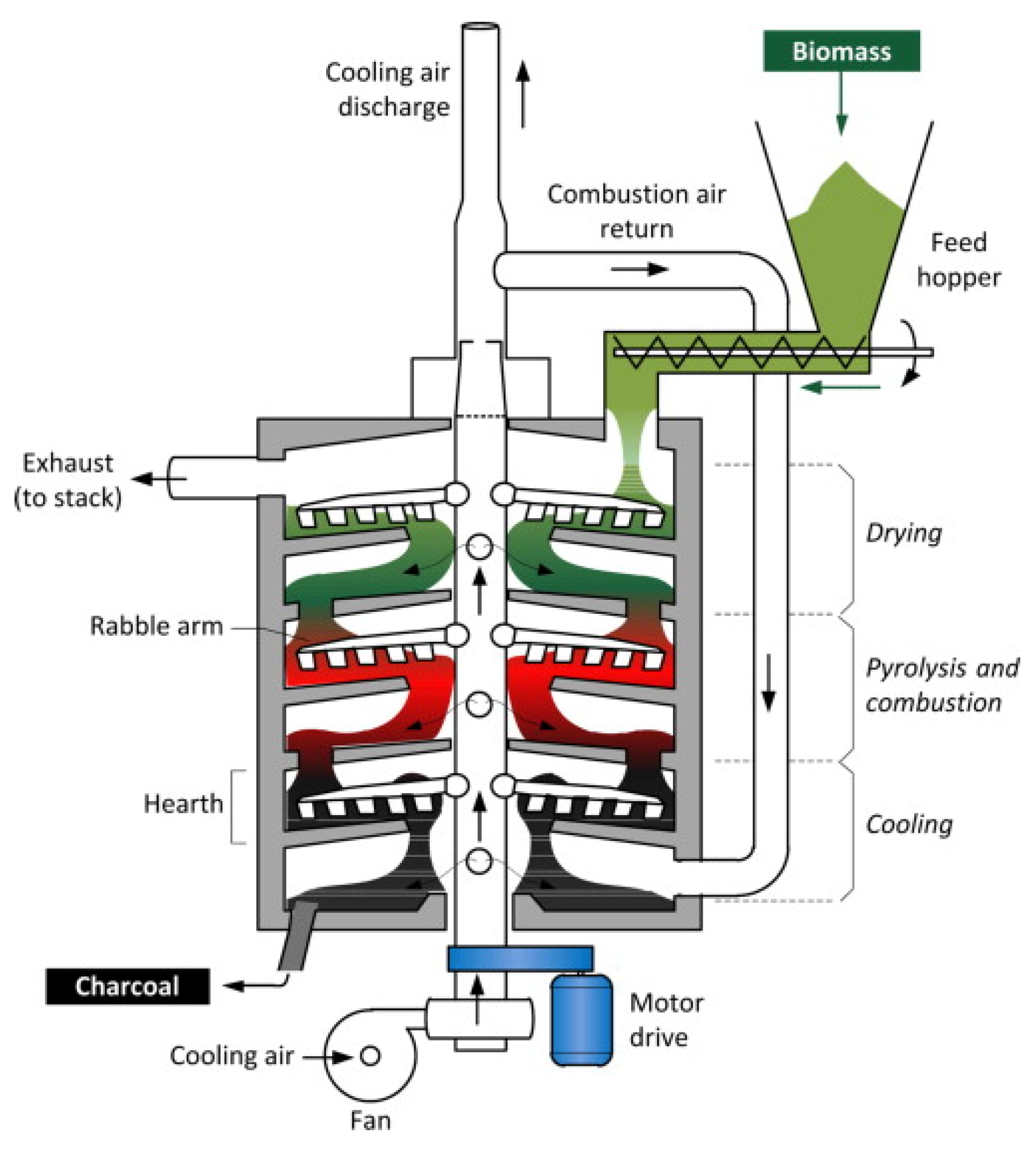 Cooling air discharge

Biomass

Combustion air return

Feed hopper

Exhaust (to stack)

Drying

Rabble arm

Pyrolysis and combustion

Hearth

Cooling

Charcoal

Motor drive

Cooling air

Fan