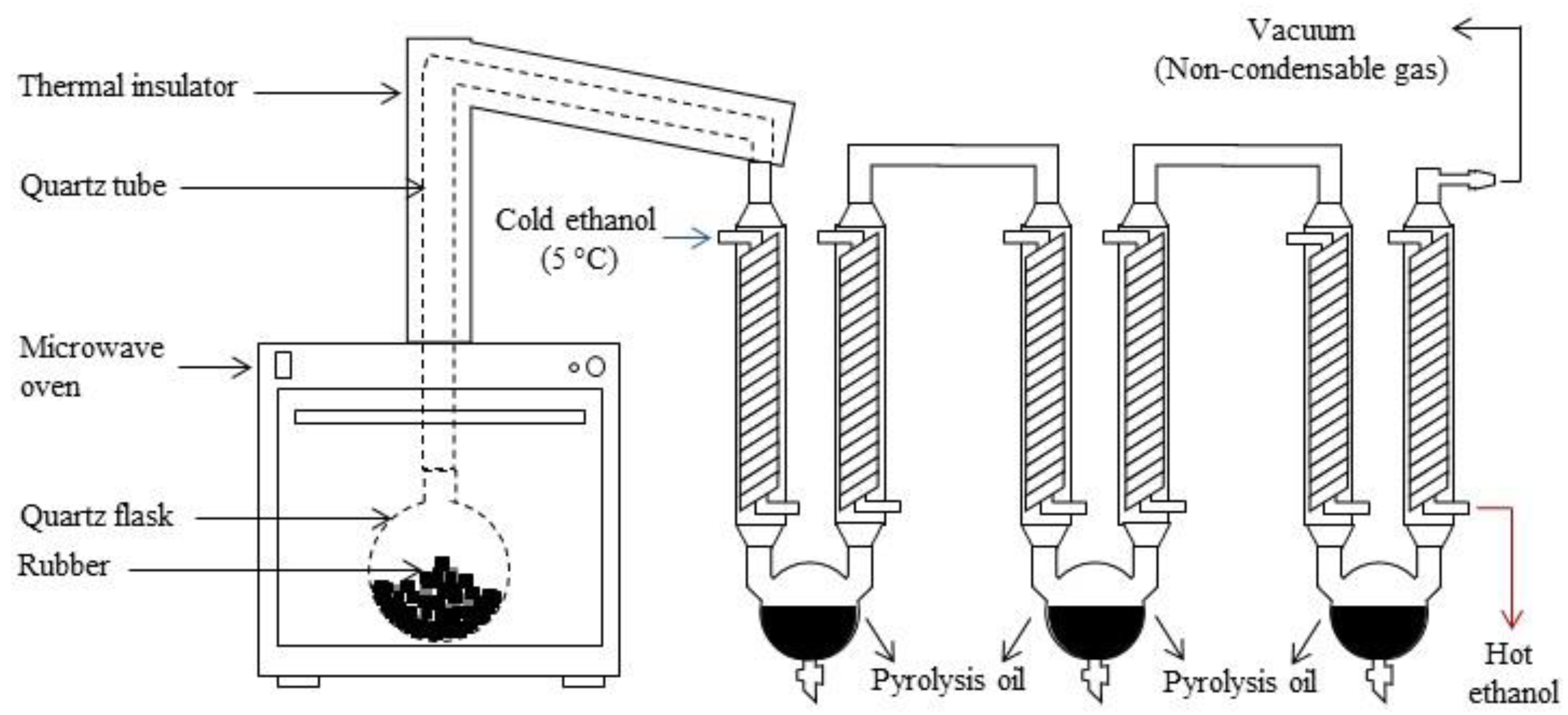 Thermal insulator

Quartz tube

Microwave oven

Quartz flask

Rubber

Cold ethanol (5 °C)

Vacuum (Non-condensable gas)

Pyrolysis oil

Pyrolysis oil

Hot ethanol