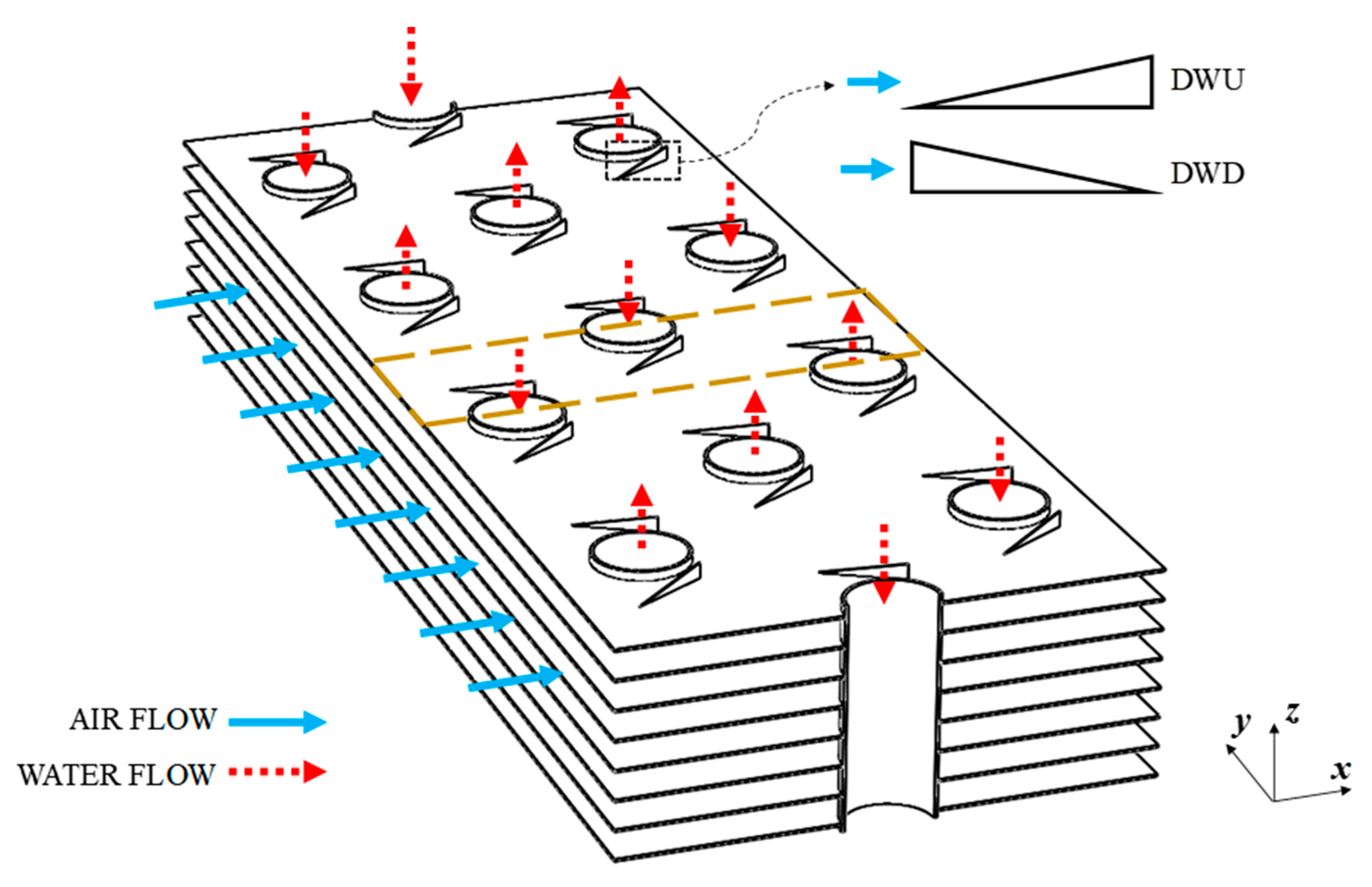 DWU

DWD

AIR FLOW

WATER FLOW

$y$ $z$ $x$