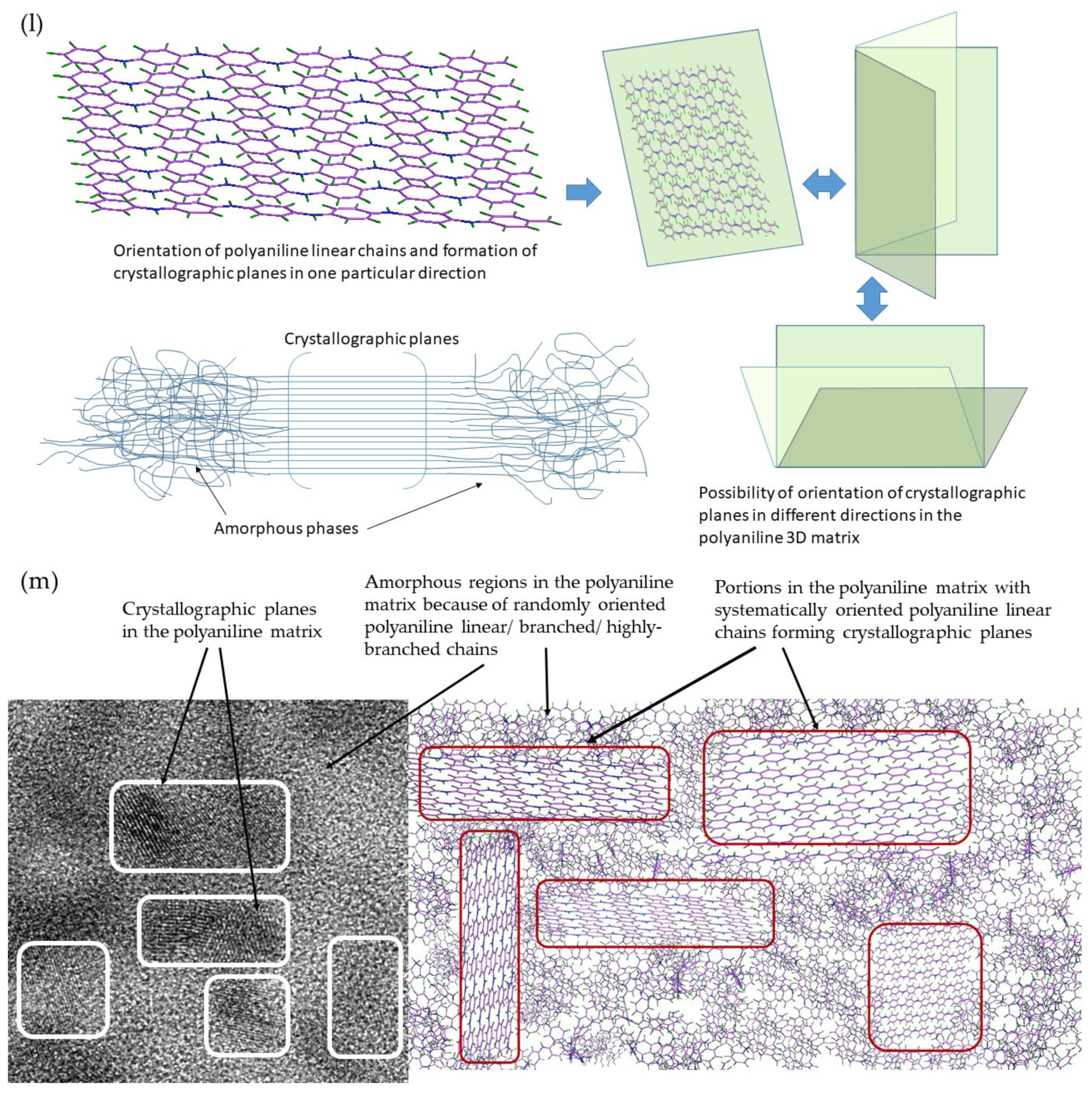 (l)

Orientation of polyaniline linear chains and formation of crystallographic planes in one particular direction

Crystallographic planes

Amorphous phases

Possibility of orientation of crystallographic planes in different directions in the polyaniline 3D matrix

(m)

Crystallographic planes in the polyaniline matrix

Amorphous regions in the polyaniline matrix because of randomly oriented polyaniline linear/ branched/ highly-branched chains

Portions in the polyaniline matrix with systematically oriented polyaniline linear chains forming crystallographic planes