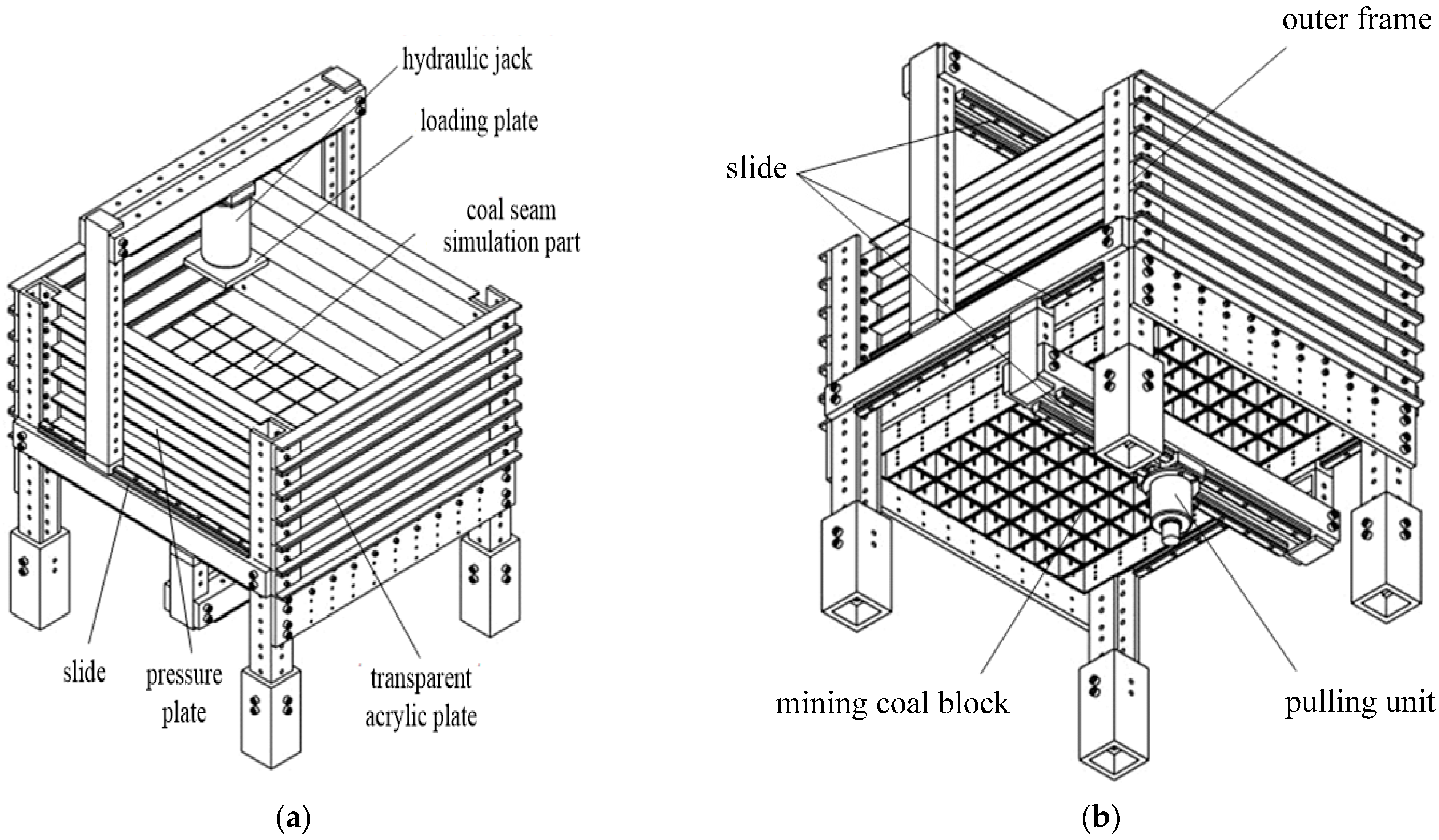 hydraulic jack

loading plate

coal seam simulation part

slide

pressure plate

transparent acrylic plate

(a)

outer frame

slide

mining coal block

pulling unit

(b)