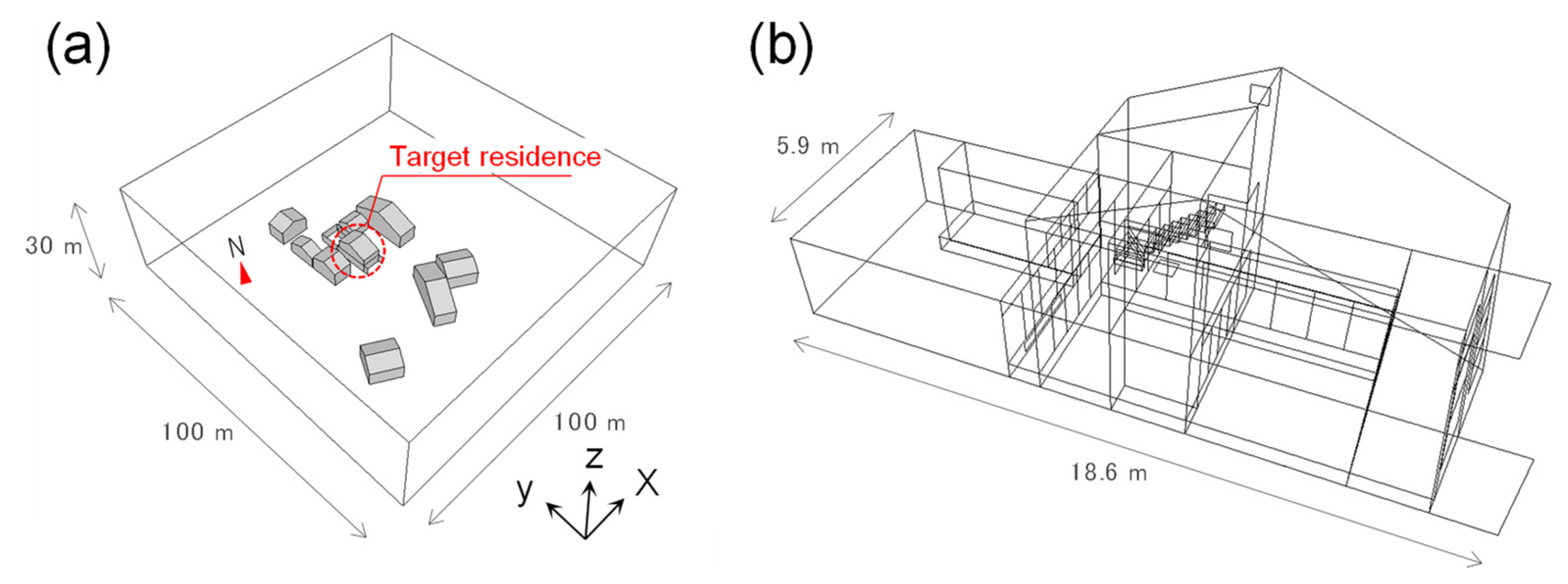 (a)

Target residence

30 m

N

100 m

100 m

z

y

X

(b)

5.9 m

18.6 m