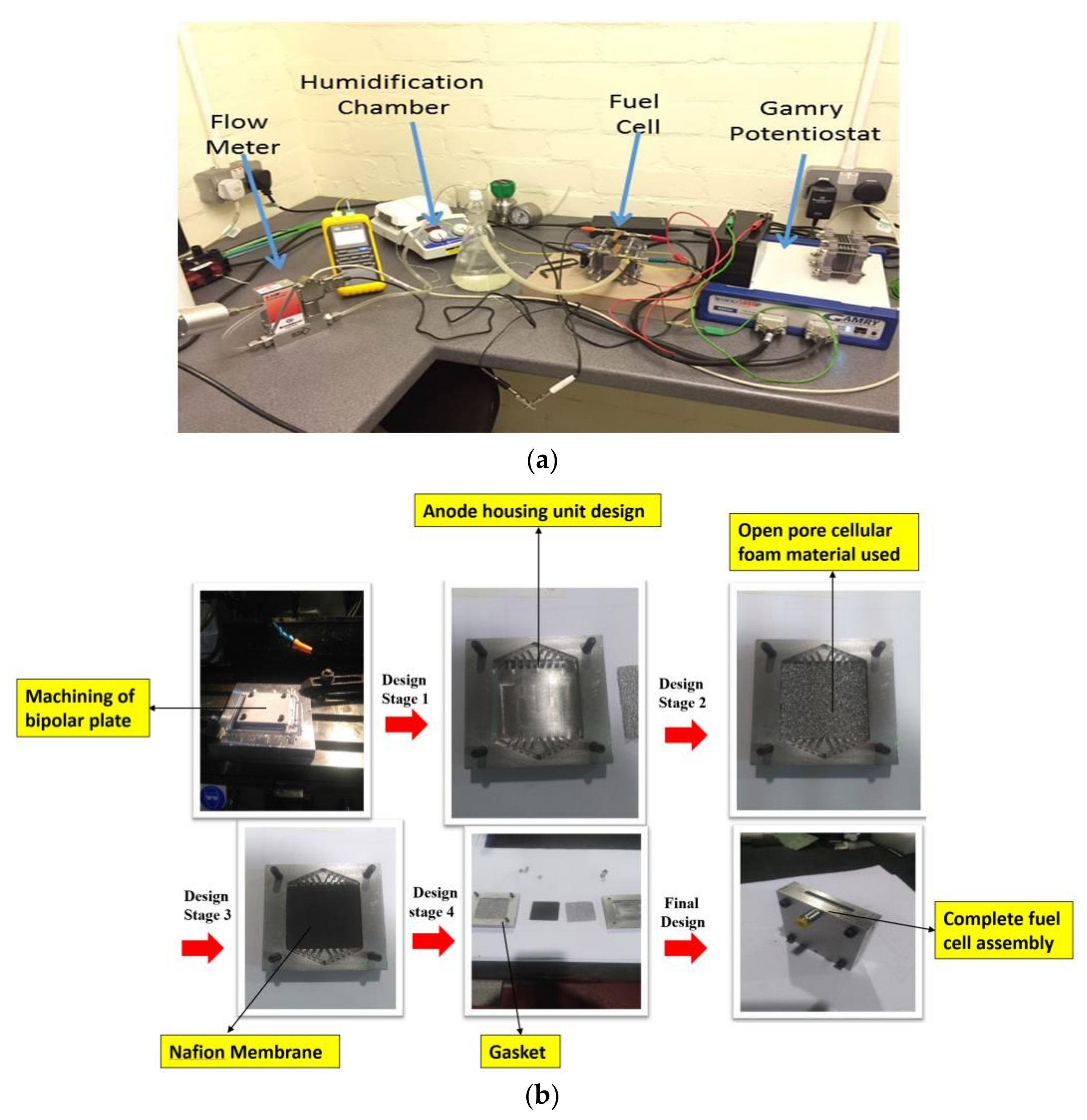 Flow Meter

Humidification Chamber

Fuel Cell

Gamry Potentiostat

GAMRY

(a)

Anode housing unit design

Open pore cellular foam material used

Machining of bipolar plate

Design Stage 1

Design Stage 2

Design Stage 3

Design stage 4

Final Design

Complete fuel cell assembly

Nafion Membrane

Gasket

(b)