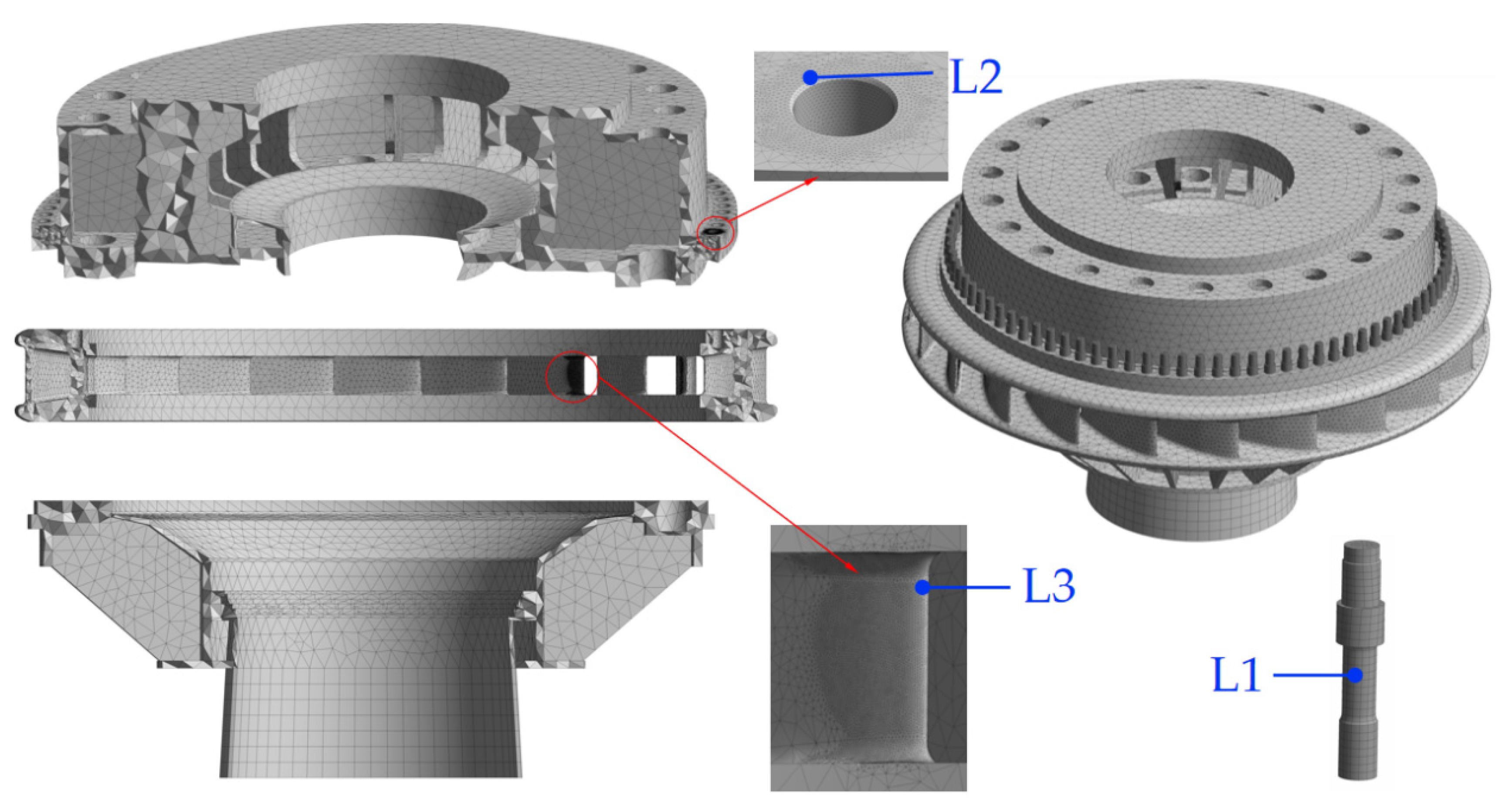 L2
L3
L1