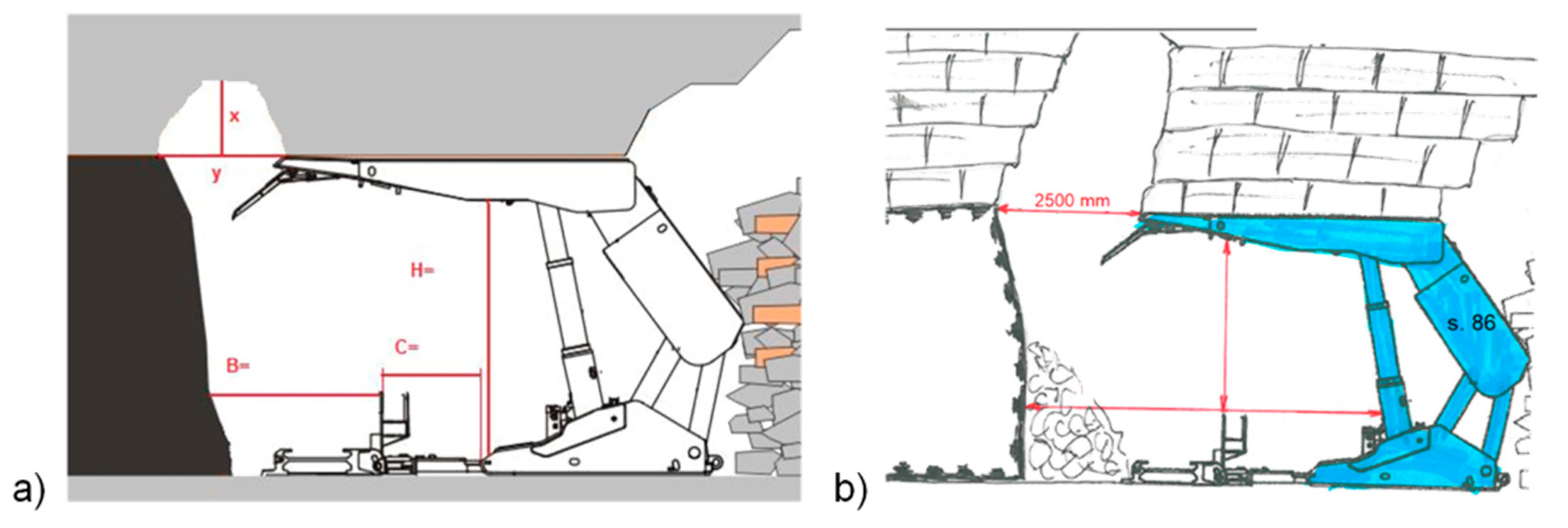 x
y
H=
C=
B=
a)
2500 mm
s. 86
b)