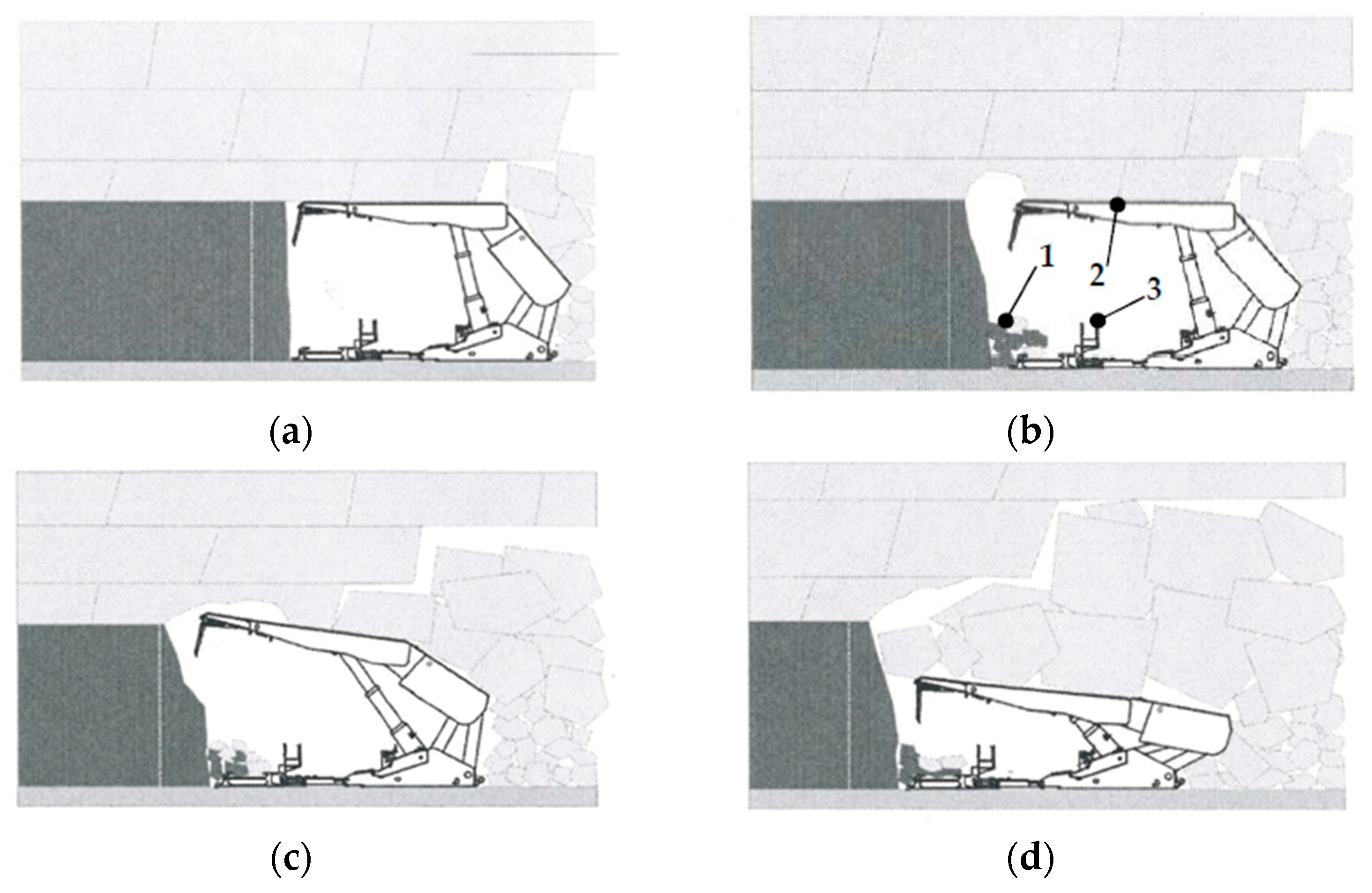 (a)

1
2
3

(b)

(c)

(d)