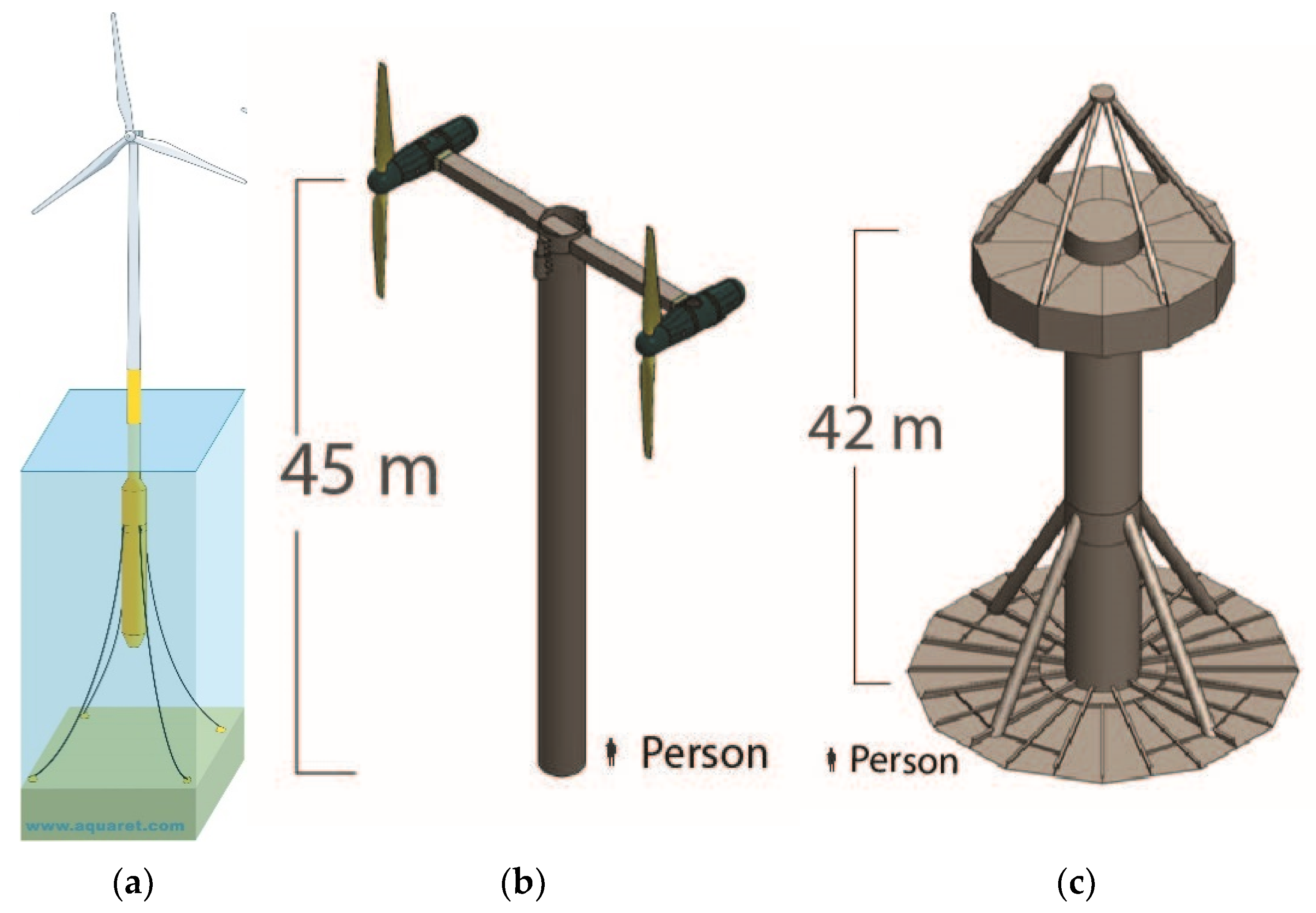 www.aquaret.com

45 m

Person

42 m

Person

(a)

(b)

(c)