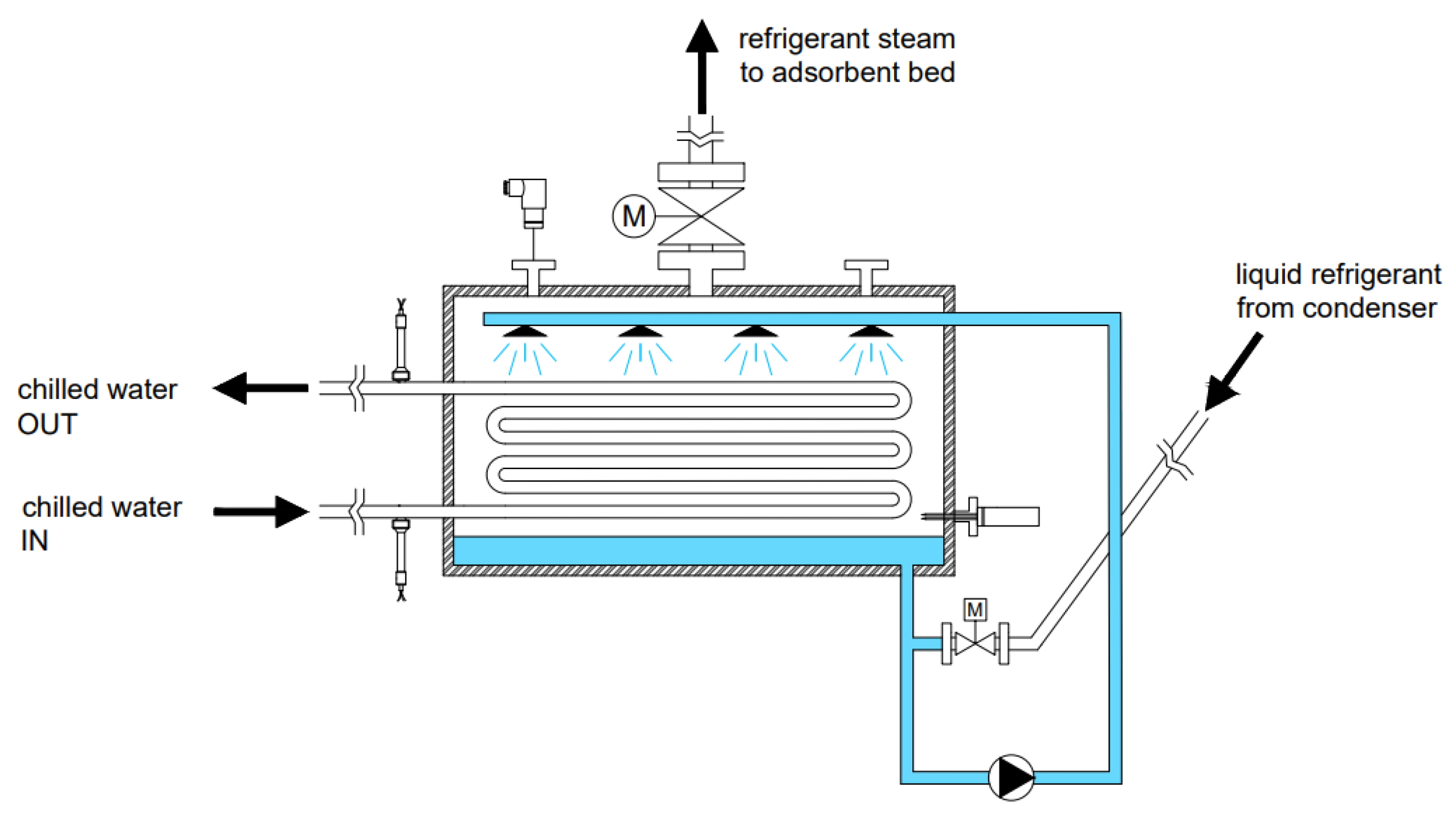 refrigerant steam
to adsorbent bed

M

liquid refrigerant
from condenser

chilled water
OUT

chilled water
IN

M