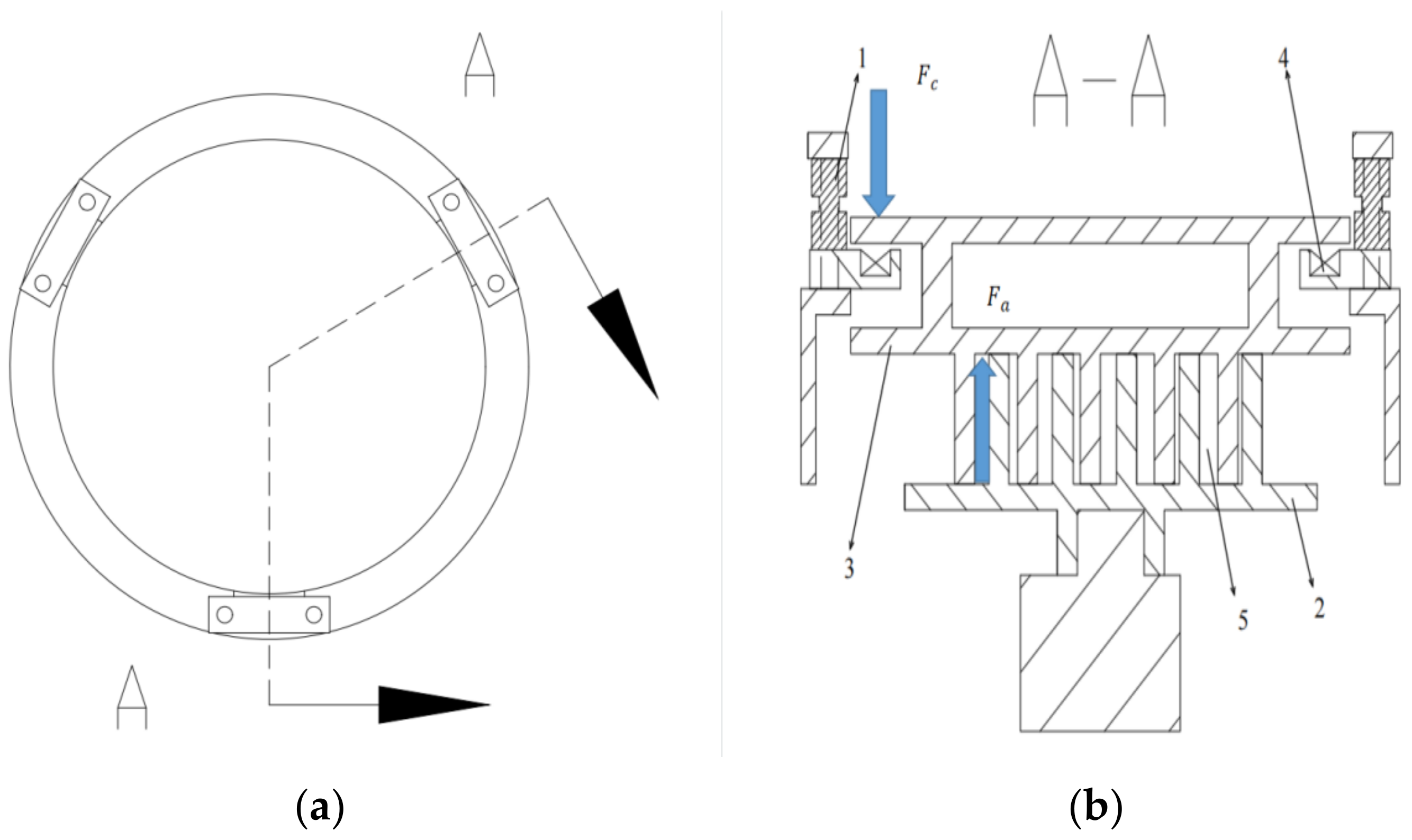 A

A

(a)

1 $F_c$ A — A 4

$F_a$

3

5

2

(b)