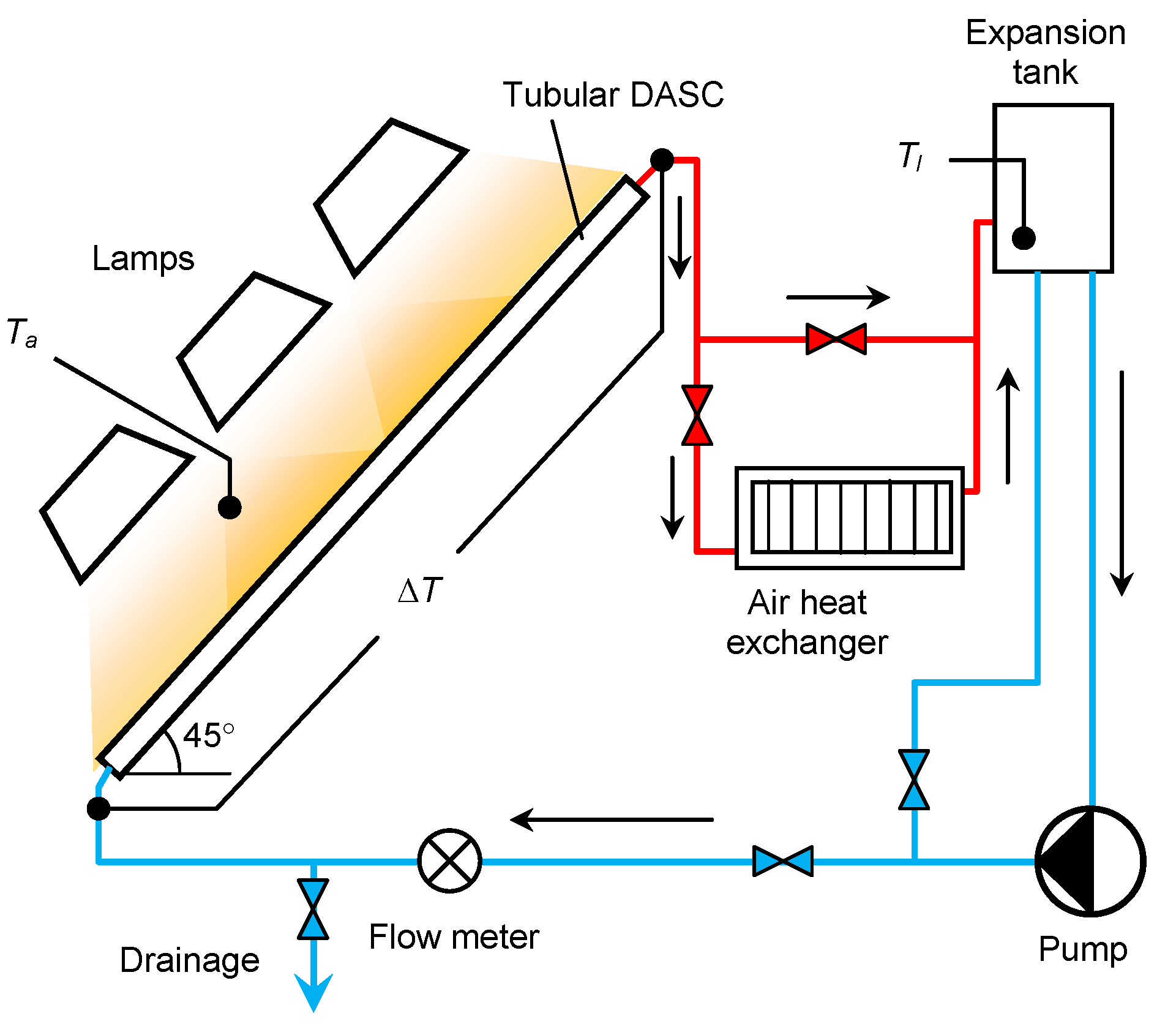 Expansion tank

Tubular DASC

$T_l$

Lamps

$T_a$

$\Delta T$

Air heat exchanger

$45^\circ$

Flow meter

Drainage

Pump