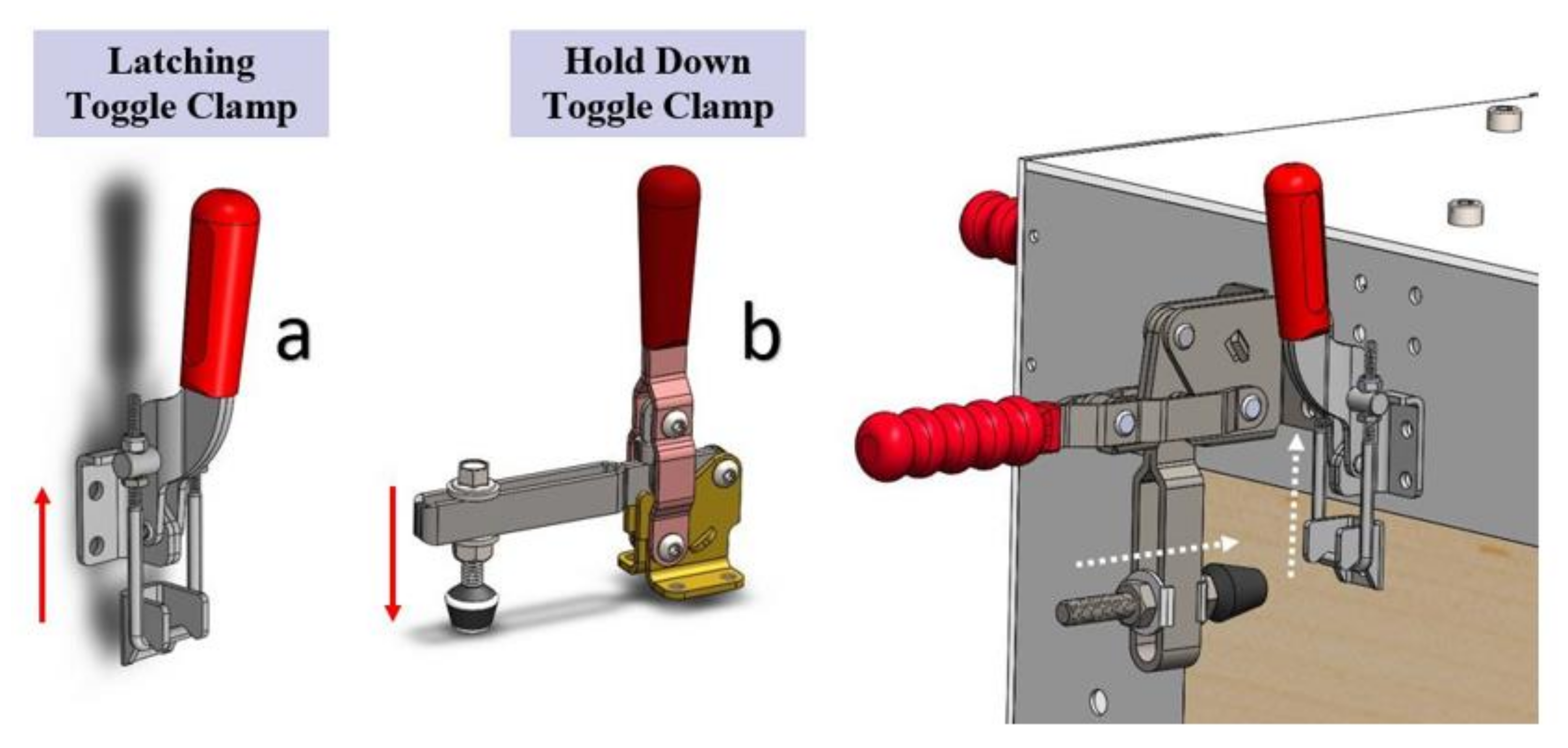 Latching Toggle Clamp

a

Hold Down Toggle Clamp

b