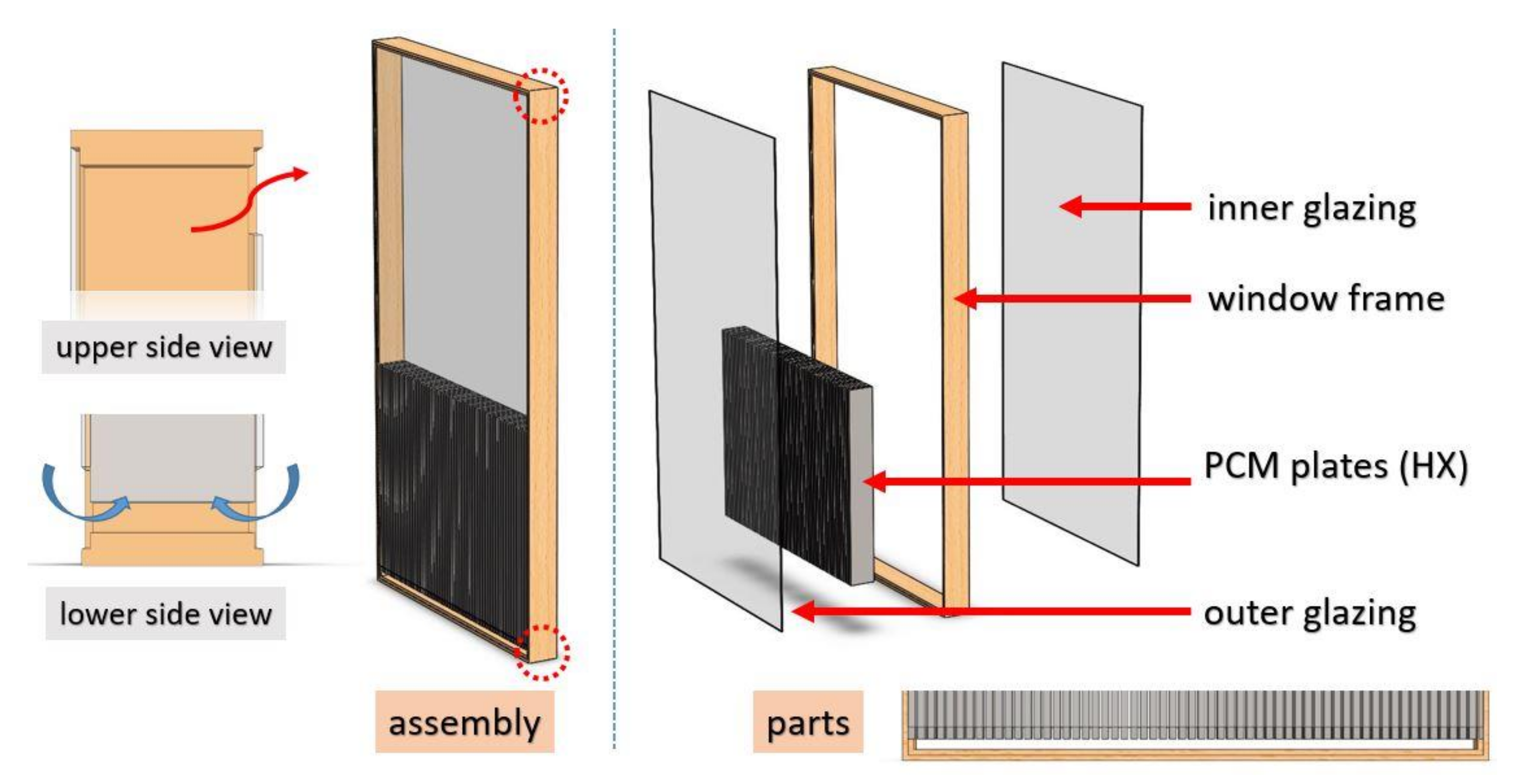 upper side view

lower side view

assembly

inner glazing

window frame

PCM plates (HX)

outer glazing

parts