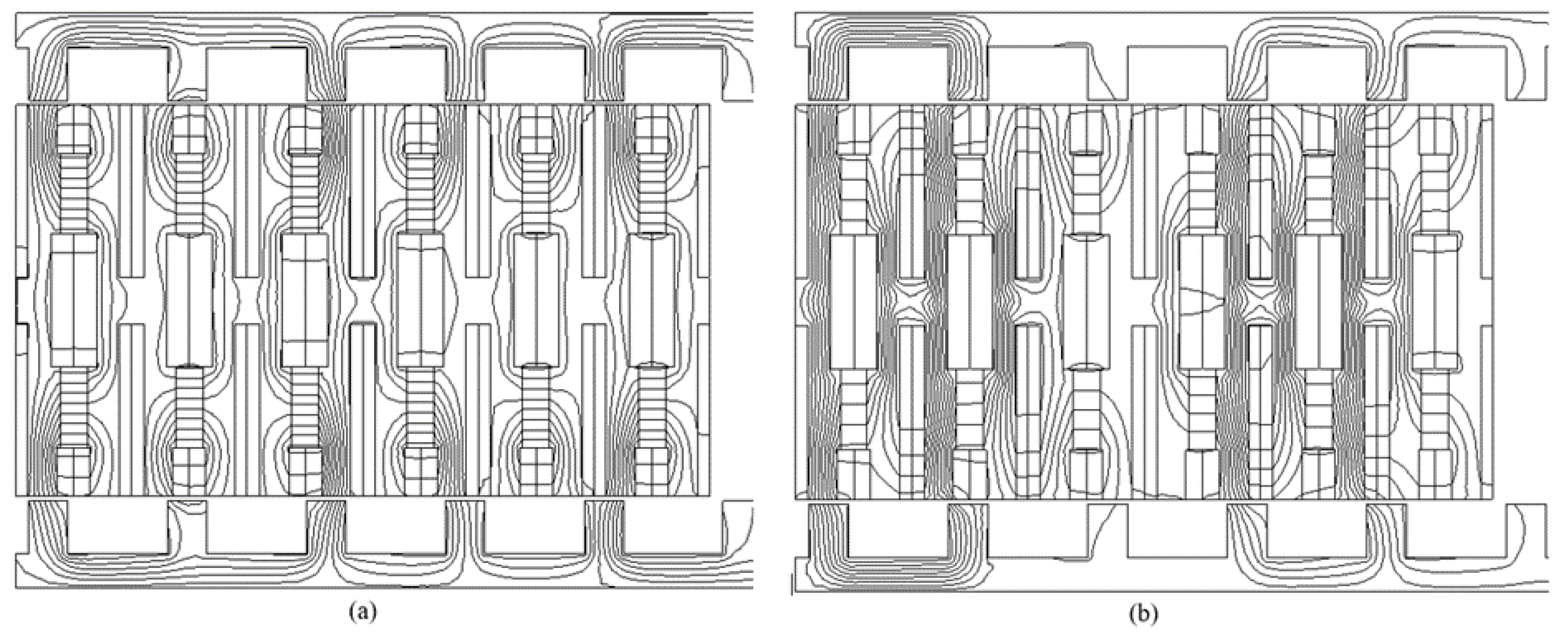 (a)

(b)