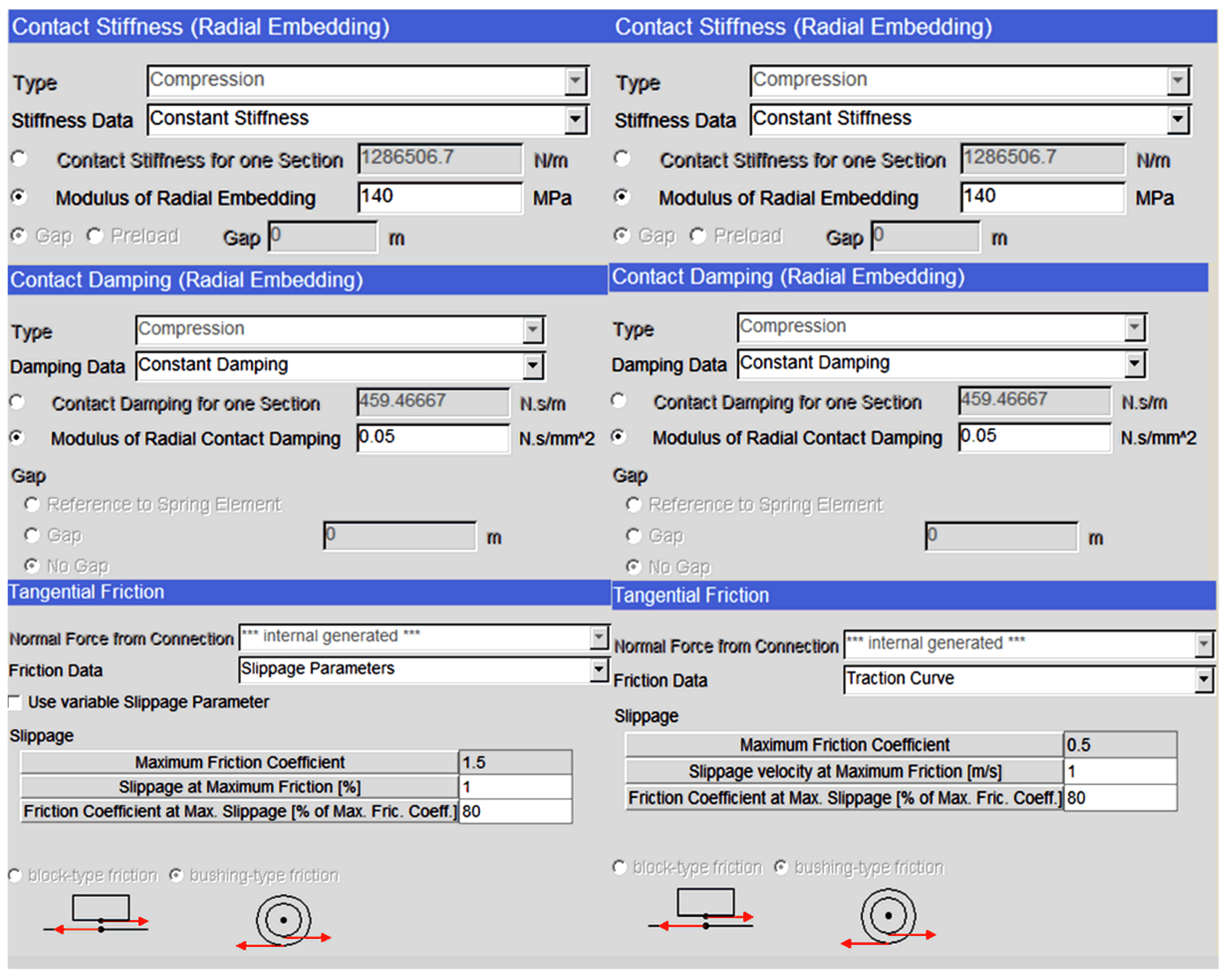 Contact Stiffness (Radial Embedding)

Type Compression
Stiffness Data Constant Stiffness
Contact Stiffness for one Section 1286506.7 N/m
Modulus of Radial Embedding 140 MPa
Gap Preload Gap 0 m

Contact Damping (Radial Embedding)

Type Compression
Damping Data Constant Damping
Contact Damping for one Section 459.46667 N.s/m
Modulus of Radial Contact Damping 0.05 N.s/mm^2
Gap
Reference to Spring Element
Gap 0 m
No Gap

Tangential Friction

Normal Force from Connection *** internal generated ***
Friction Data Slippage Parameters
Use variable Slippage Parameter
Slippage

| Maximum Friction Coefficient | 1.5 |
|---|---|
| Slippage at Maximum Friction [%] | 1 |
| Friction Coefficient at Max. Slippage [% of Max. Fric. Coeff.] | 80 |

block-type friction bushing-type friction

Contact Stiffness (Radial Embedding)

Type Compression
Stiffness Data Constant Stiffness
Contact Stiffness for one Section 1286506.7 N/m
Modulus of Radial Embedding 140 MPa
Gap Preload Gap 0 m

Contact Damping (Radial Embedding)

Type Compression
Damping Data Constant Damping
Contact Damping for one Section 459.46667 N.s/m
Modulus of Radial Contact Damping 0.05 N.s/mm^2
Gap
Reference to Spring Element
Gap 0 m
No Gap

Tangential Friction

Normal Force from Connection *** internal generated ***
Friction Data Traction Curve
Slippage

| Maximum Friction Coefficient | 0.5 |
|---|---|
| Slippage velocity at Maximum Friction [m/s] | 1 |
| Friction Coefficient at Max. Slippage [% of Max. Fric. Coeff.] | 80 |

block-type friction bushing-type friction