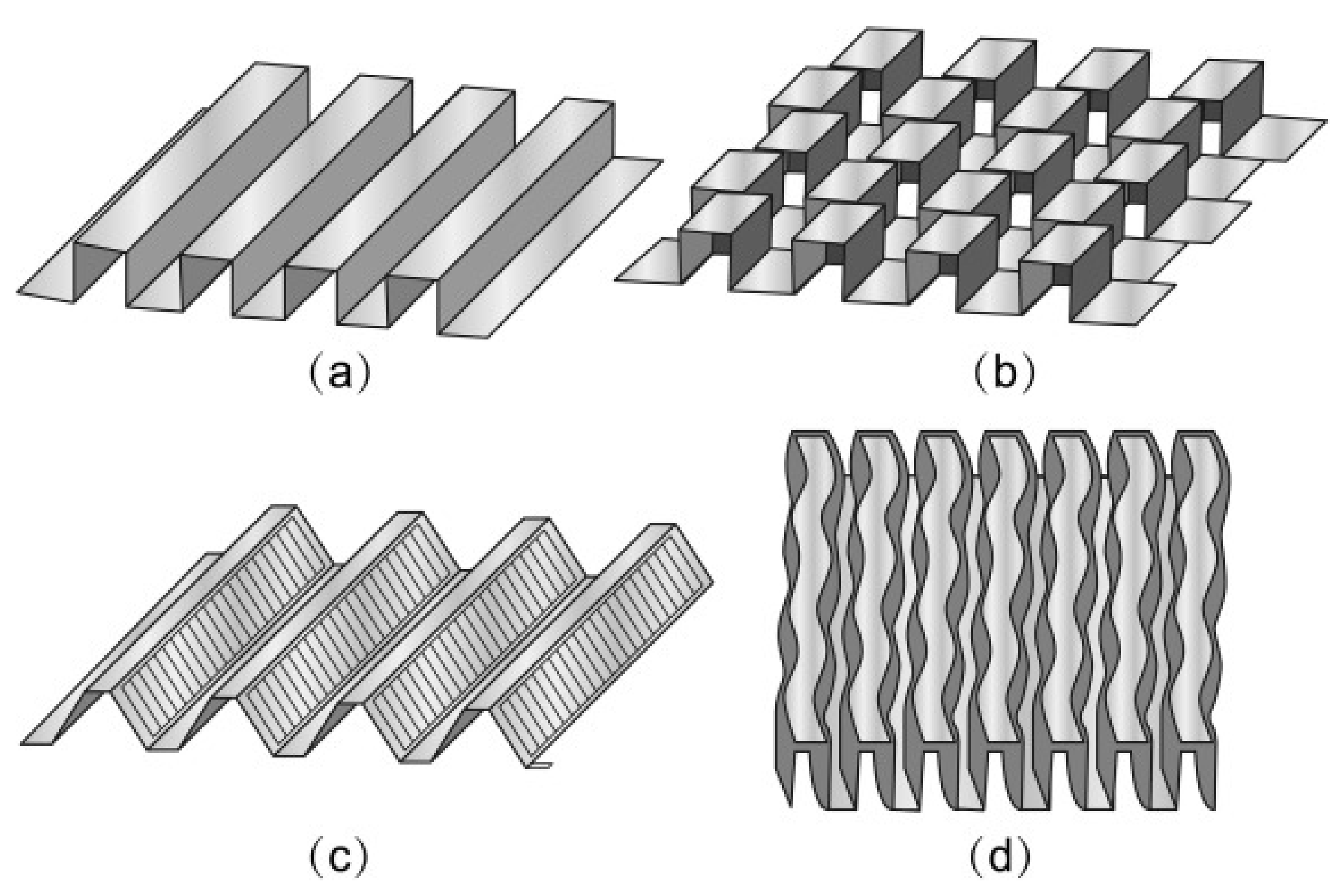 (a)

(b)

(c)

(d)