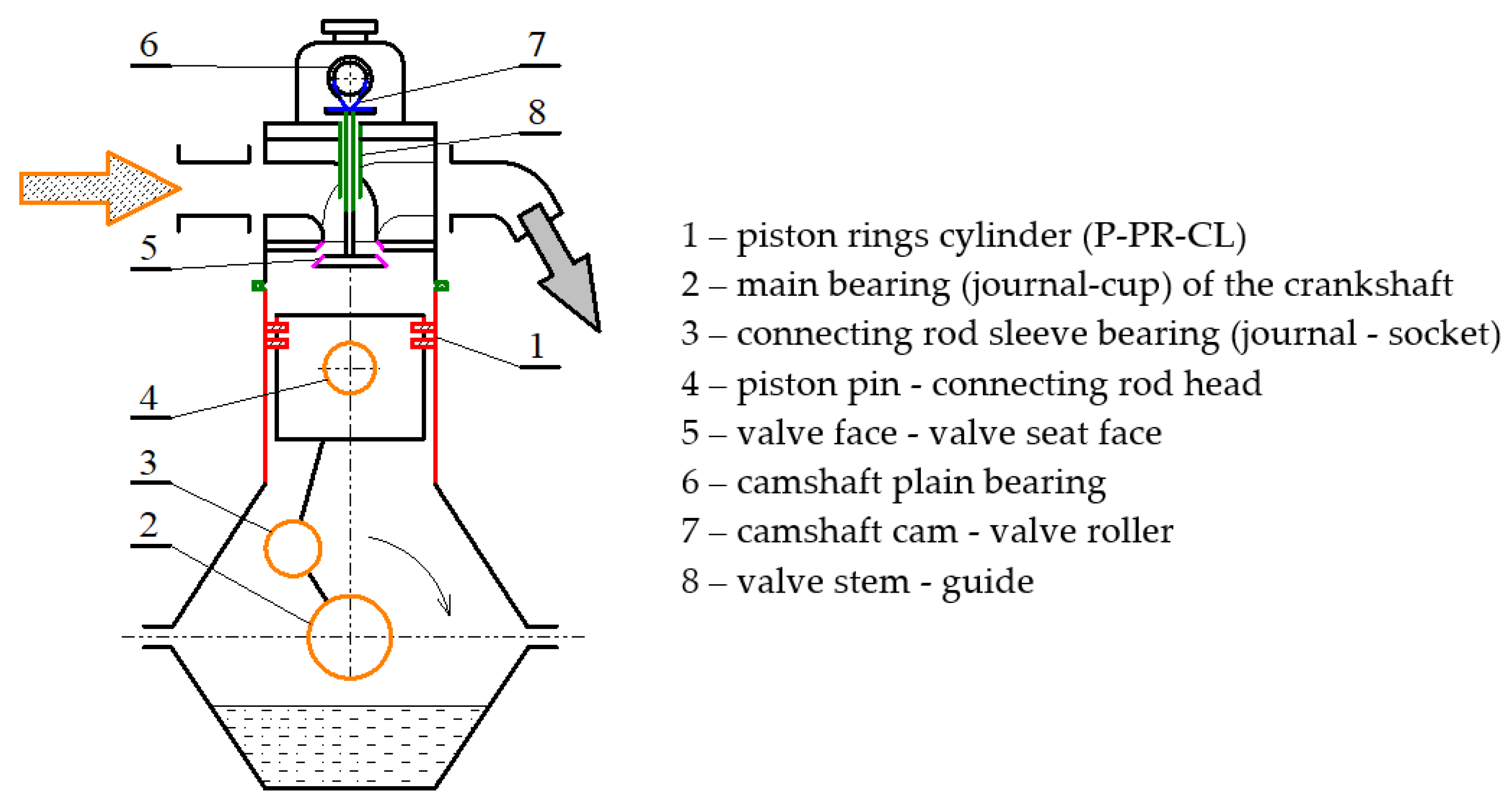 6
7
8
5
1
4
3
2

1 – piston rings cylinder (P-PR-CL)
2 – main bearing (journal-cup) of the crankshaft
3 – connecting rod sleeve bearing (journal - socket)
4 – piston pin - connecting rod head
5 – valve face - valve seat face
6 – camshaft plain bearing
7 – camshaft cam - valve roller
8 – valve stem - guide