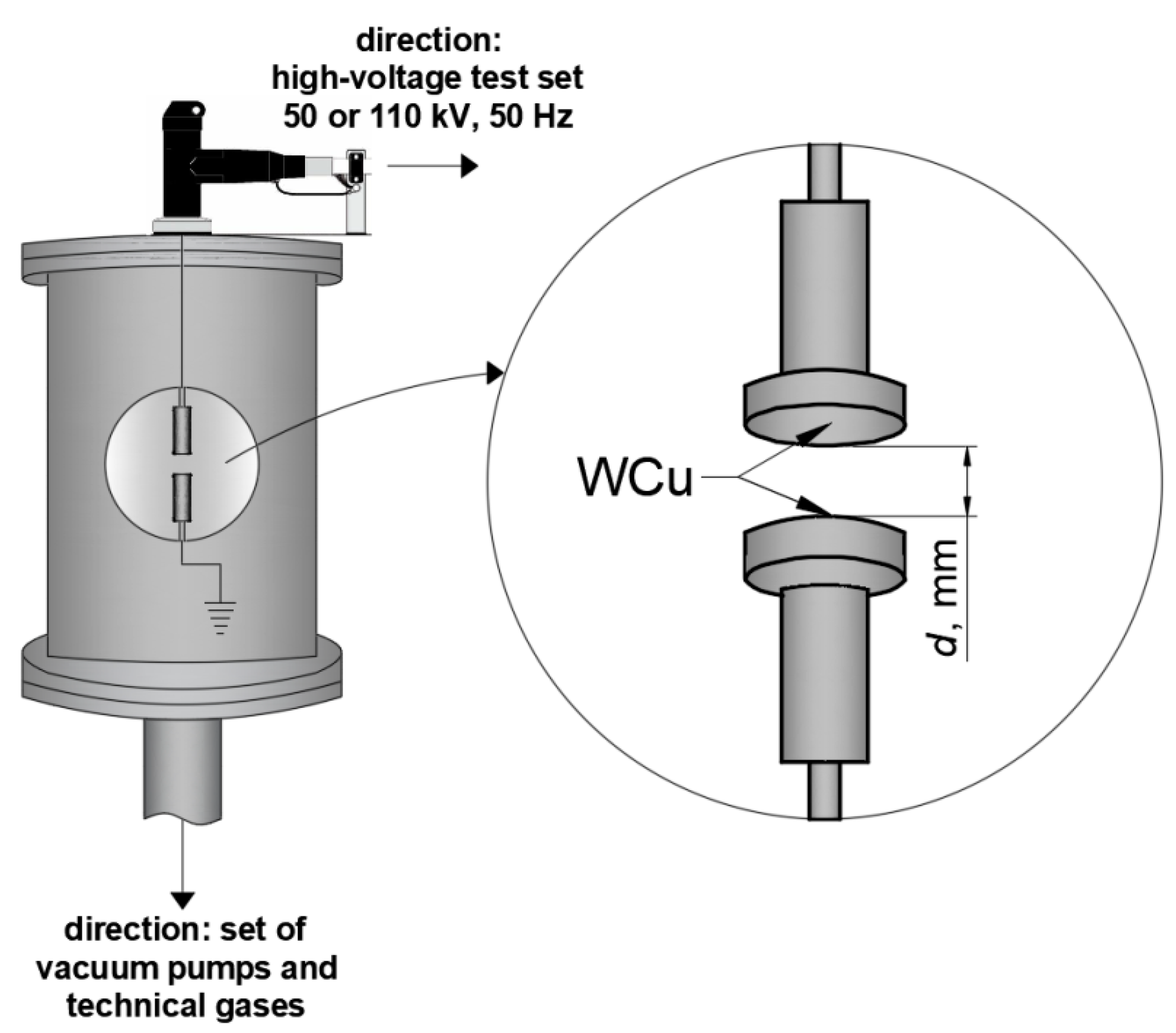 direction:
high-voltage test set
50 or 110 kV, 50 Hz

WCu

$d$, mm

direction: set of
vacuum pumps and
technical gases