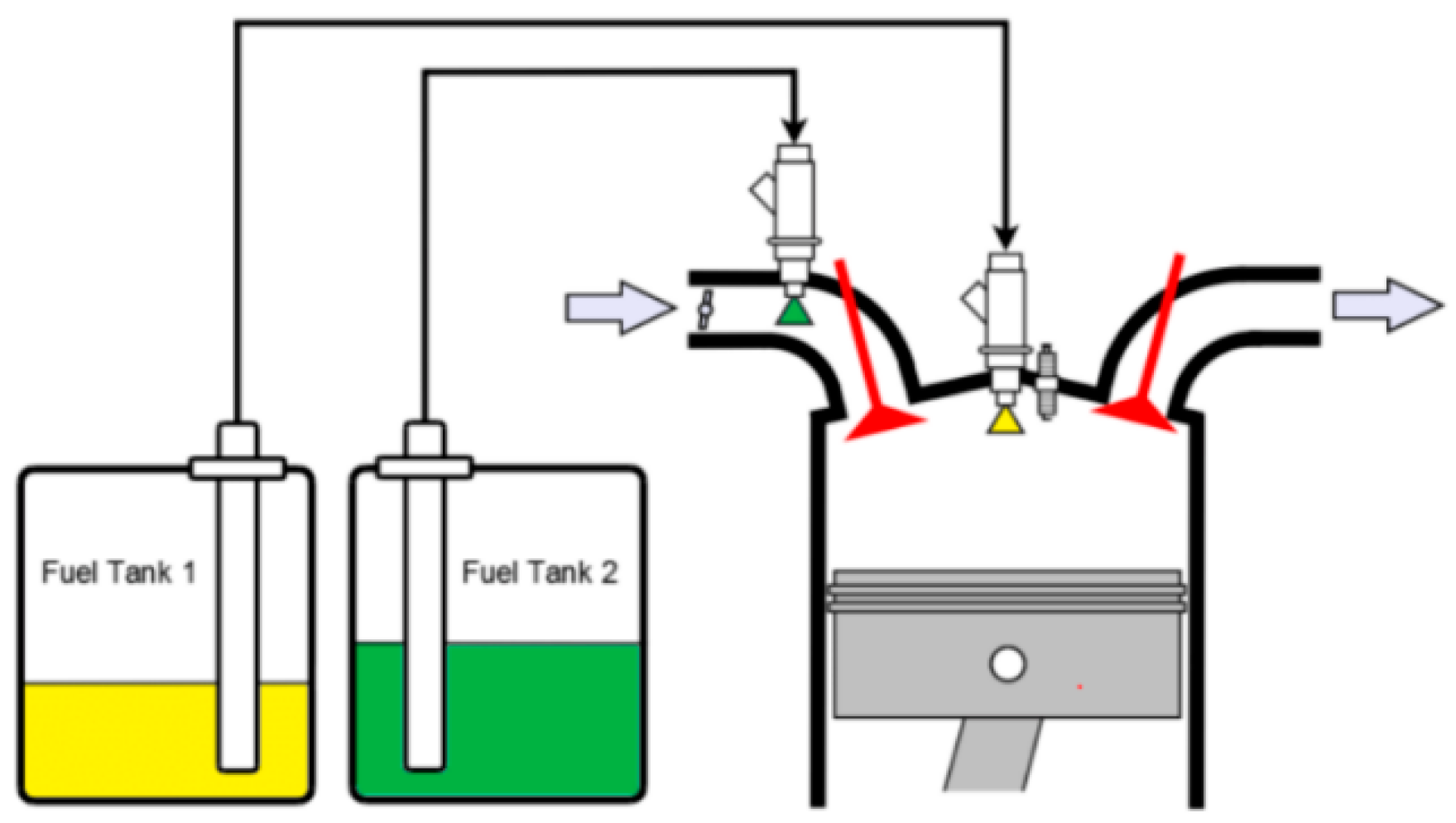 Fuel Tank 1

Fuel Tank 2