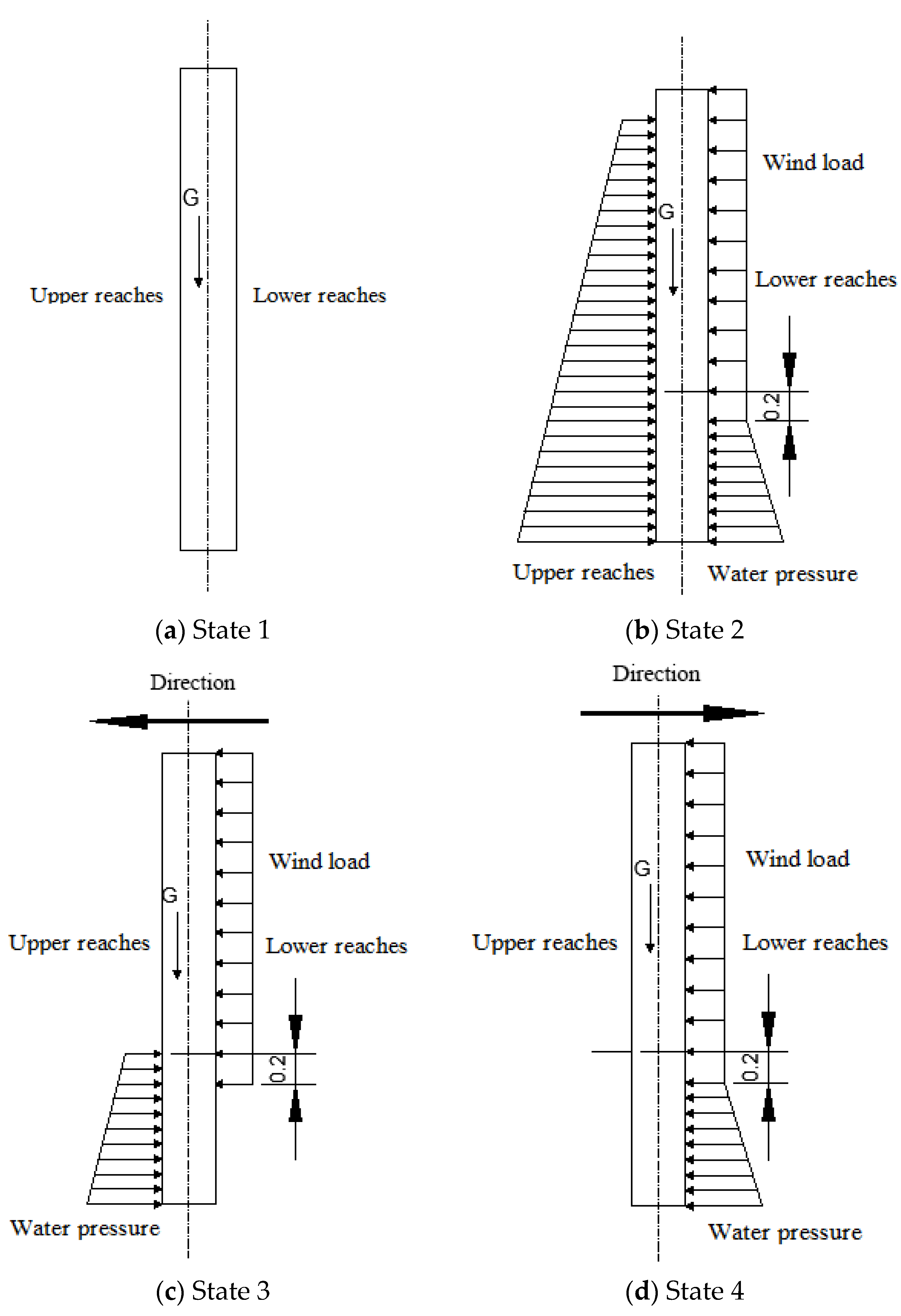 G

Upper reaches

Lower reaches

(a) State 1

Wind load

G

Lower reaches

0.2

Upper reaches

Water pressure

(b) State 2

Direction

Wind load

G

Upper reaches

Lower reaches

0.2

Water pressure

(c) State 3

Direction

Wind load

G

Upper reaches

Lower reaches

0.2

Water pressure

(d) State 4