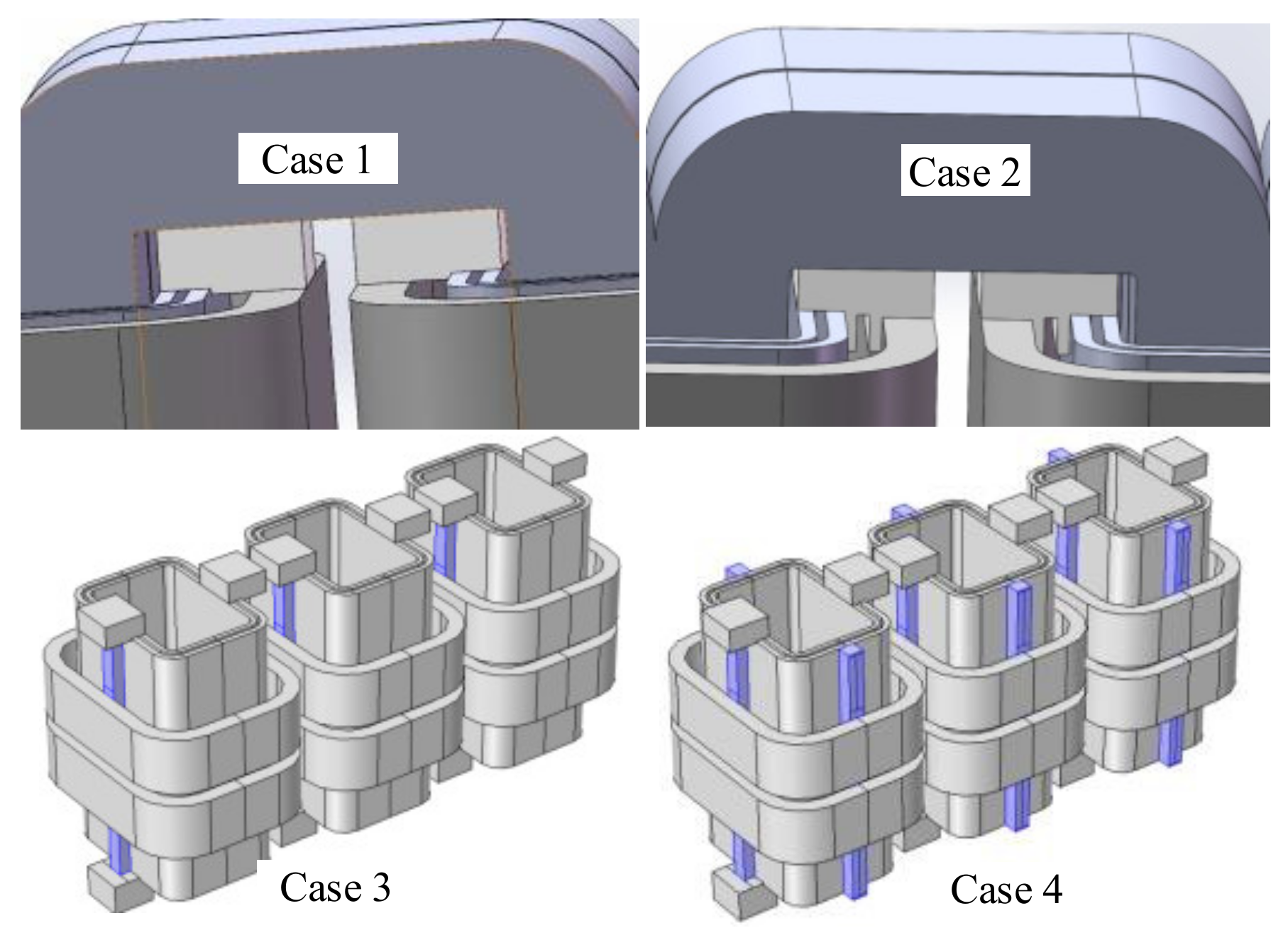 Case 1

Case 2

Case 3

Case 4