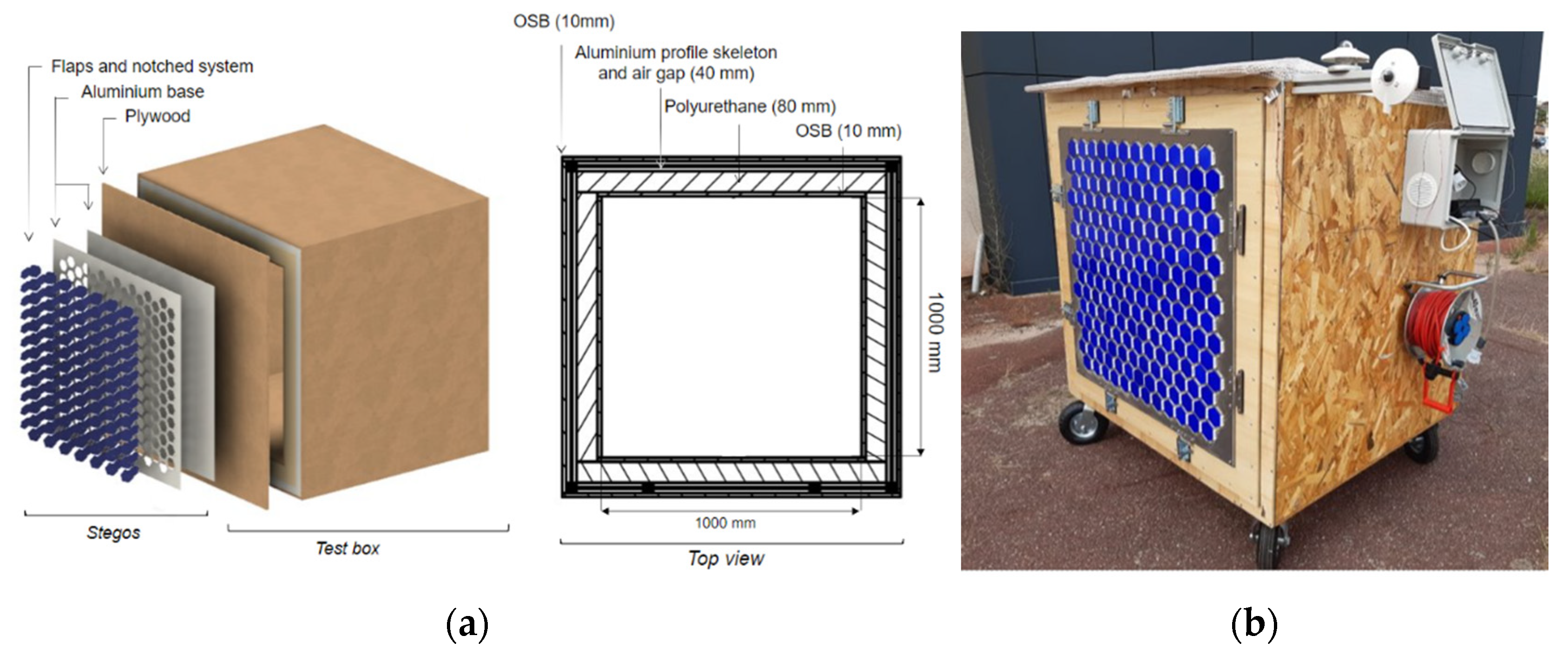 Flaps and notched system
Aluminium base
Plywood

Stegos

Test box

OSB (10mm)

Aluminium profile skeleton and air gap (40 mm)

Polyurethane (80 mm)

OSB (10 mm)

1000 mm

1000 mm

Top view

(a)

(b)