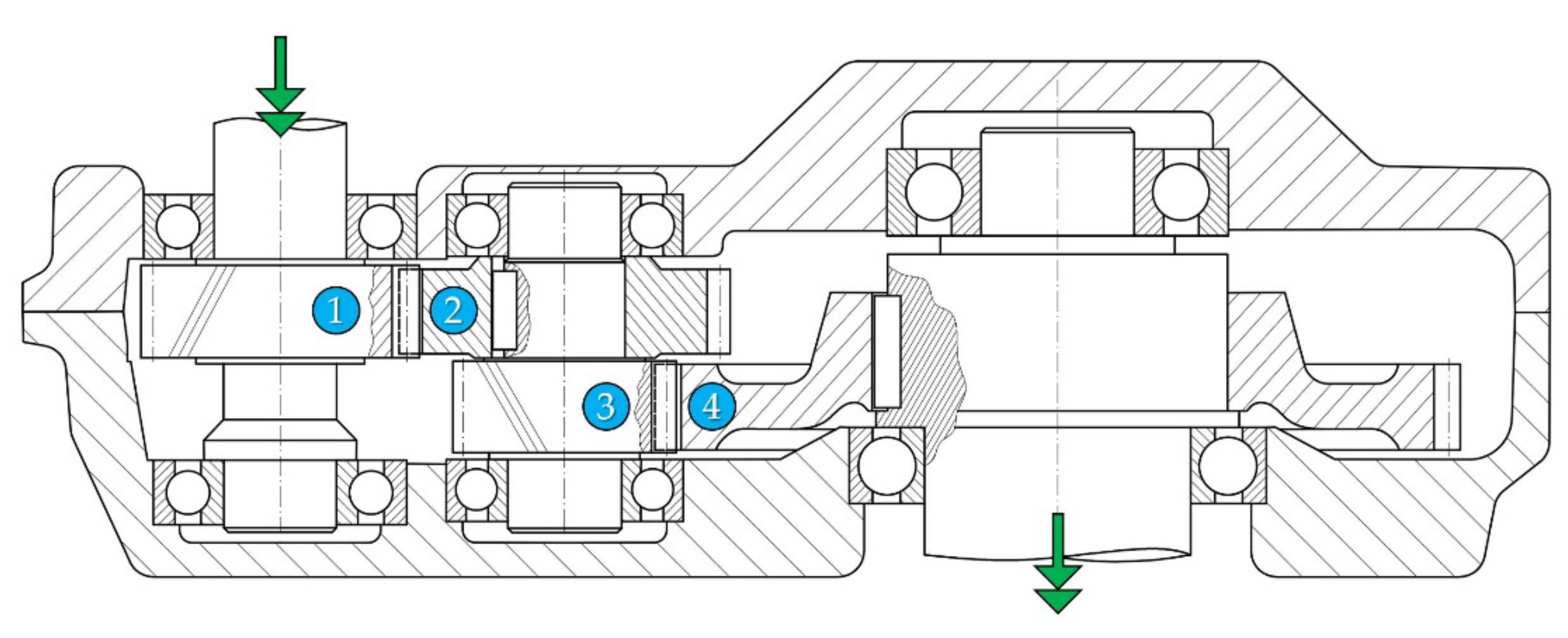 1
2
3
4