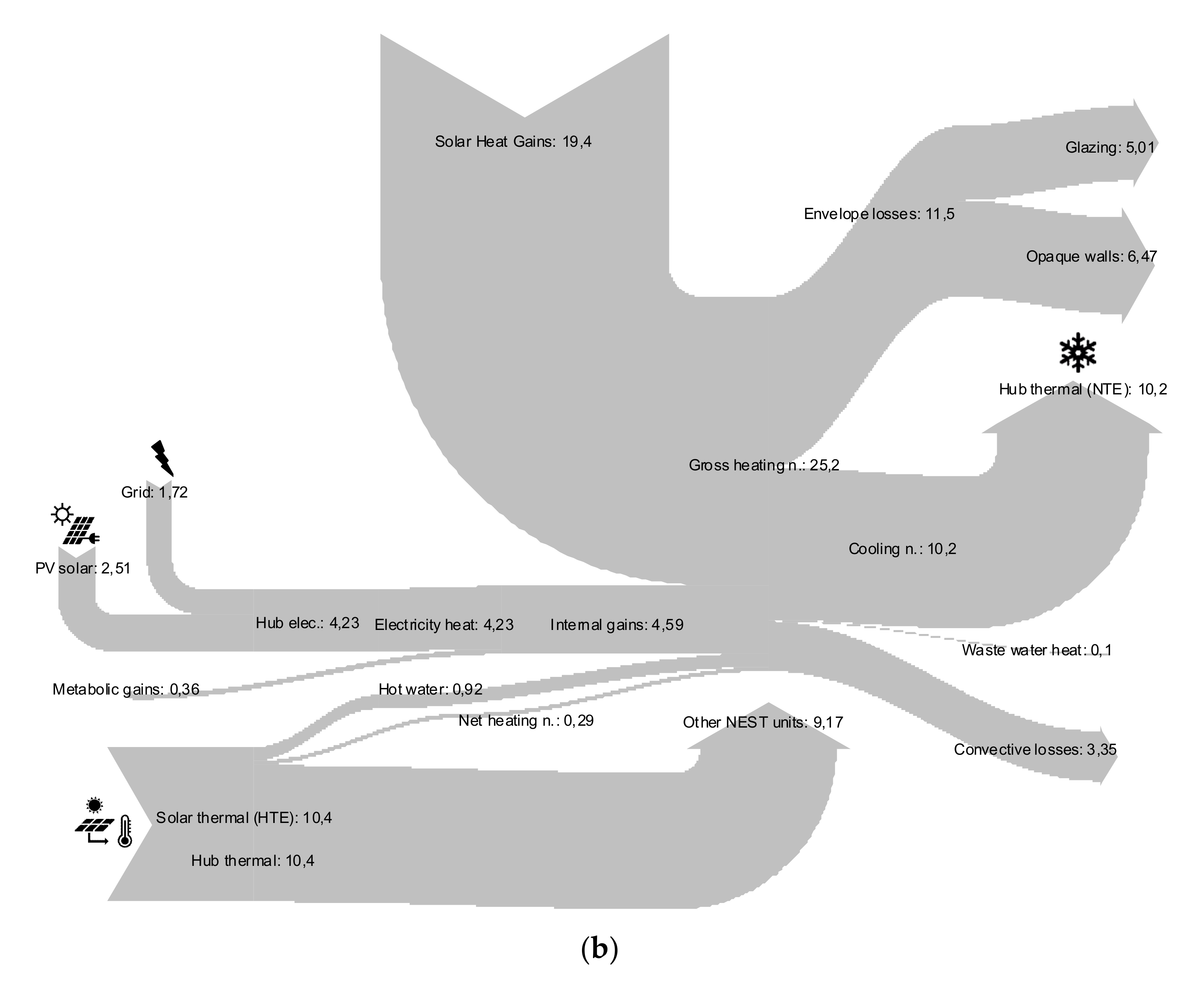 Solar Heat Gains: 19,4

Glazing: 5,01

Envelope losses: 11,5

Opaque walls: 6,47

Hub thermal (NTE): 10,2

Gross heating n.: 25,2

Grid: 1,72

Cooling n.: 10,2

PV solar: 2,51

Hub elec.: 4,23

Electricity heat: 4,23

Internal gains: 4,59

Waste water heat: 0,1

Metabolic gains: 0,36

Hot water: 0,92

Net heating n.: 0,29

Other NEST units: 9,17

Convective losses: 3,35

Solar thermal (HTE): 10,4

Hub thermal: 10,4

(b)