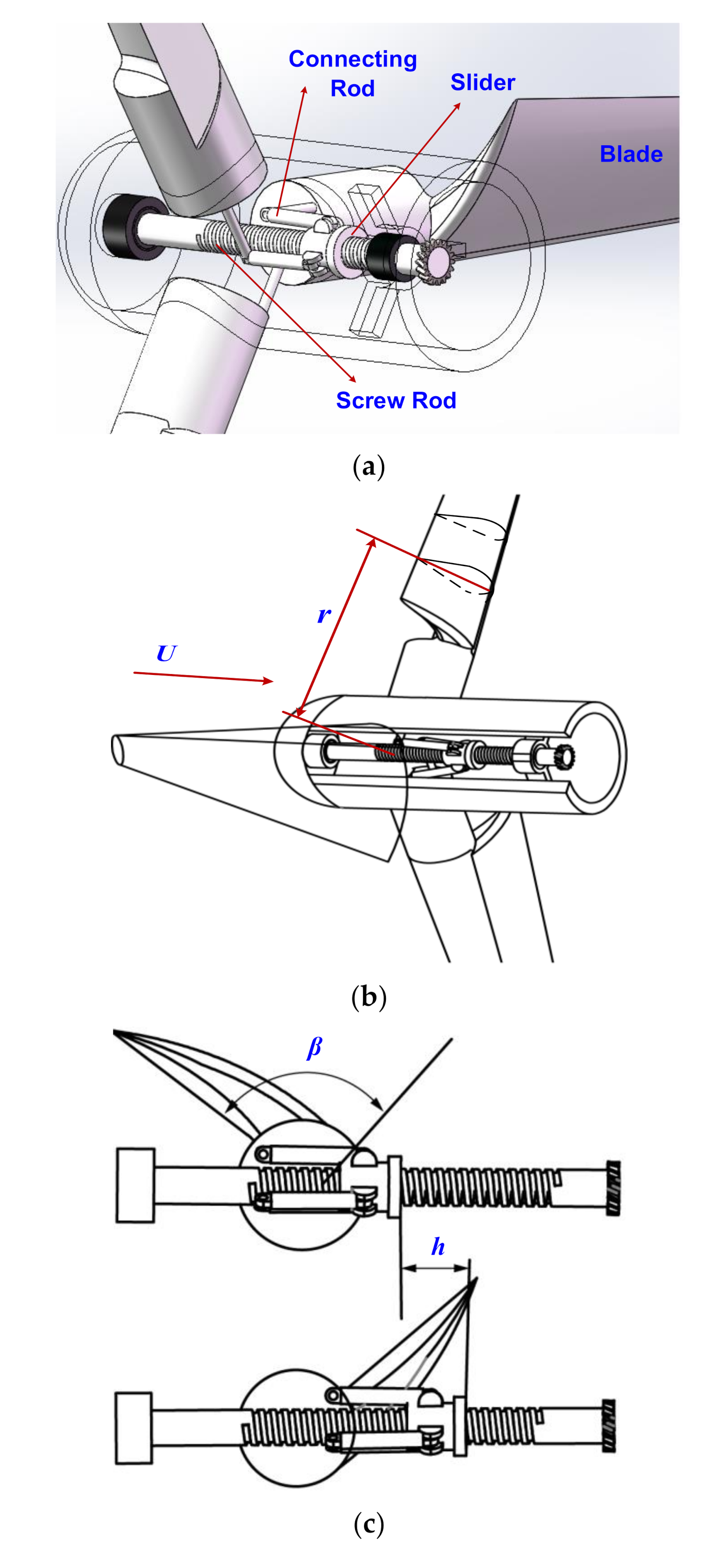 Connecting Rod

Slider

Blade

Screw Rod

(a)

$r$

$U$

(b)

$\beta$

$h$

(c)