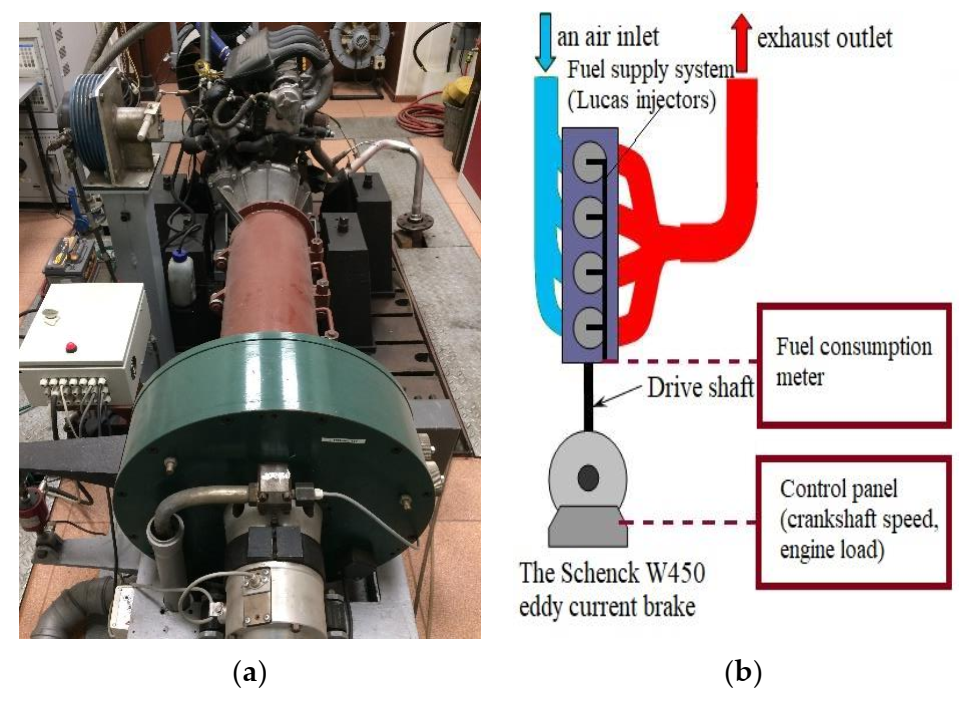 an air inlet

exhaust outlet

Fuel supply system (Lucas injectors)

Fuel consumption meter

Drive shaft

Control panel (crankshaft speed, engine load)

The Schenck W450 eddy current brake

(a)

(b)