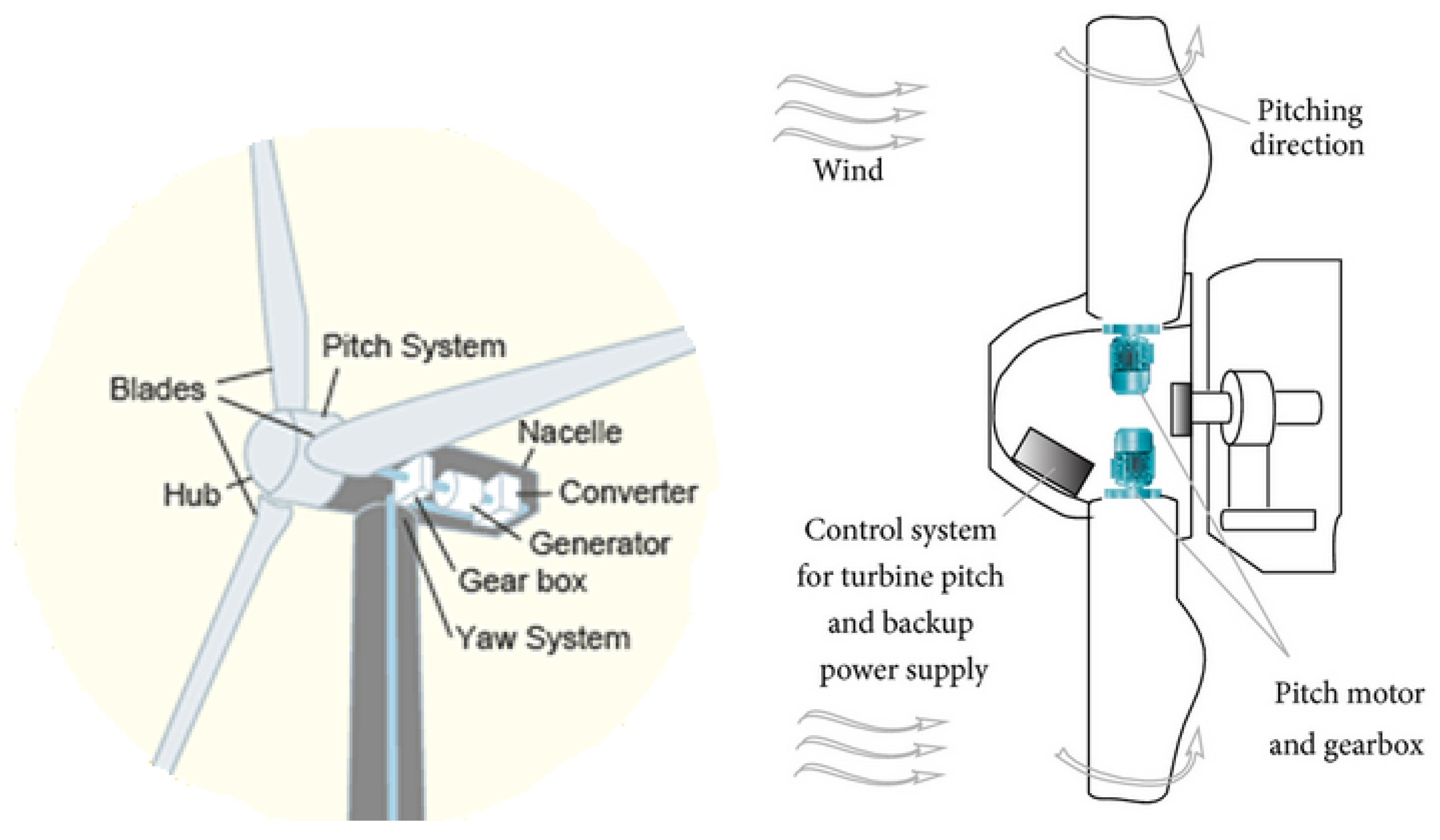 Pitch System
Blades
Nacelle
Hub
Converter
Generator
Gear box
Yaw System

Wind
Pitching direction
Control system for turbine pitch and backup power supply
Pitch motor and gearbox