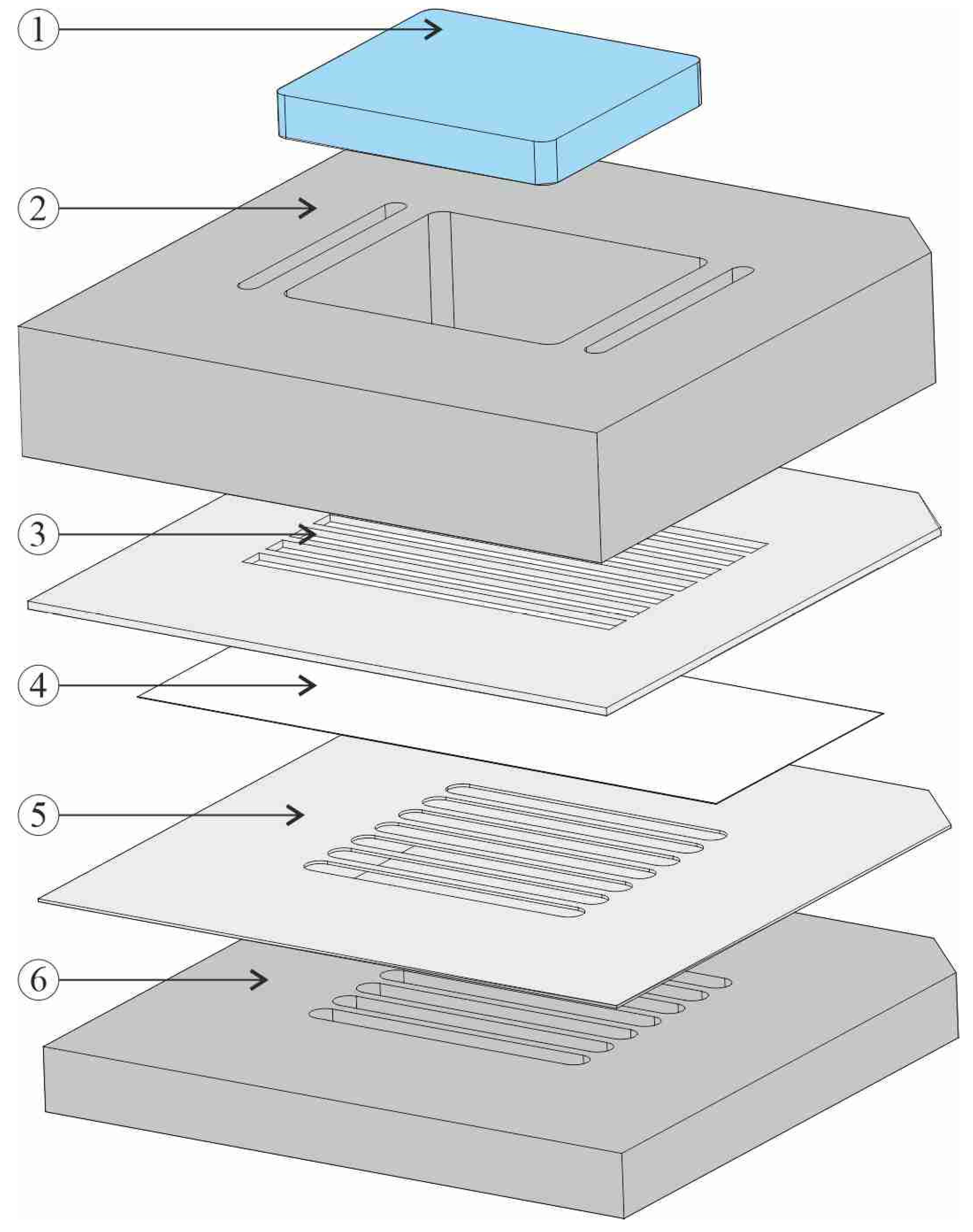 1
2
3
4
5
6